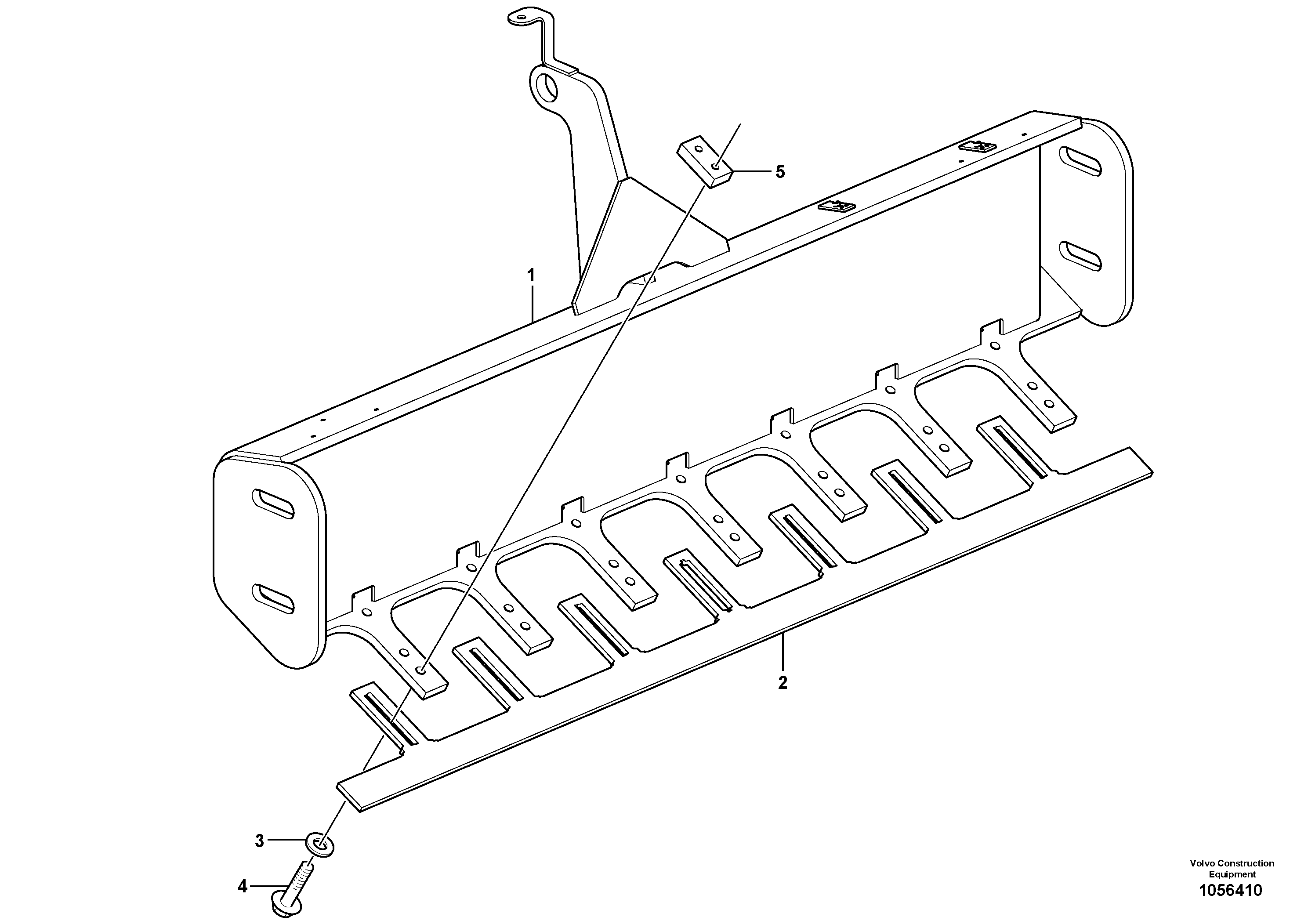 5

1

2

3

4

Volvo Construction Equipment
1056410