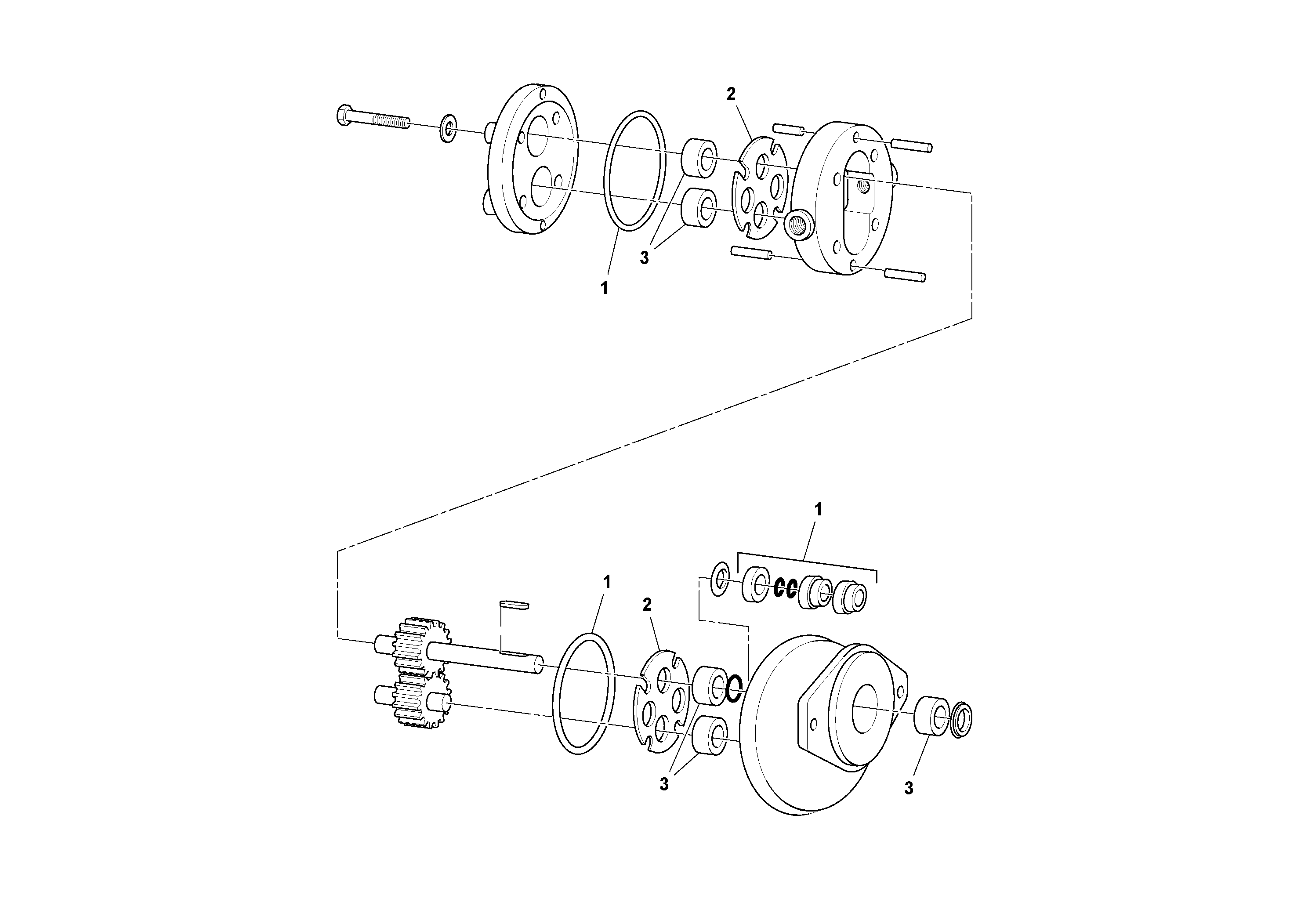 2
3
1
1
1
2
3
3