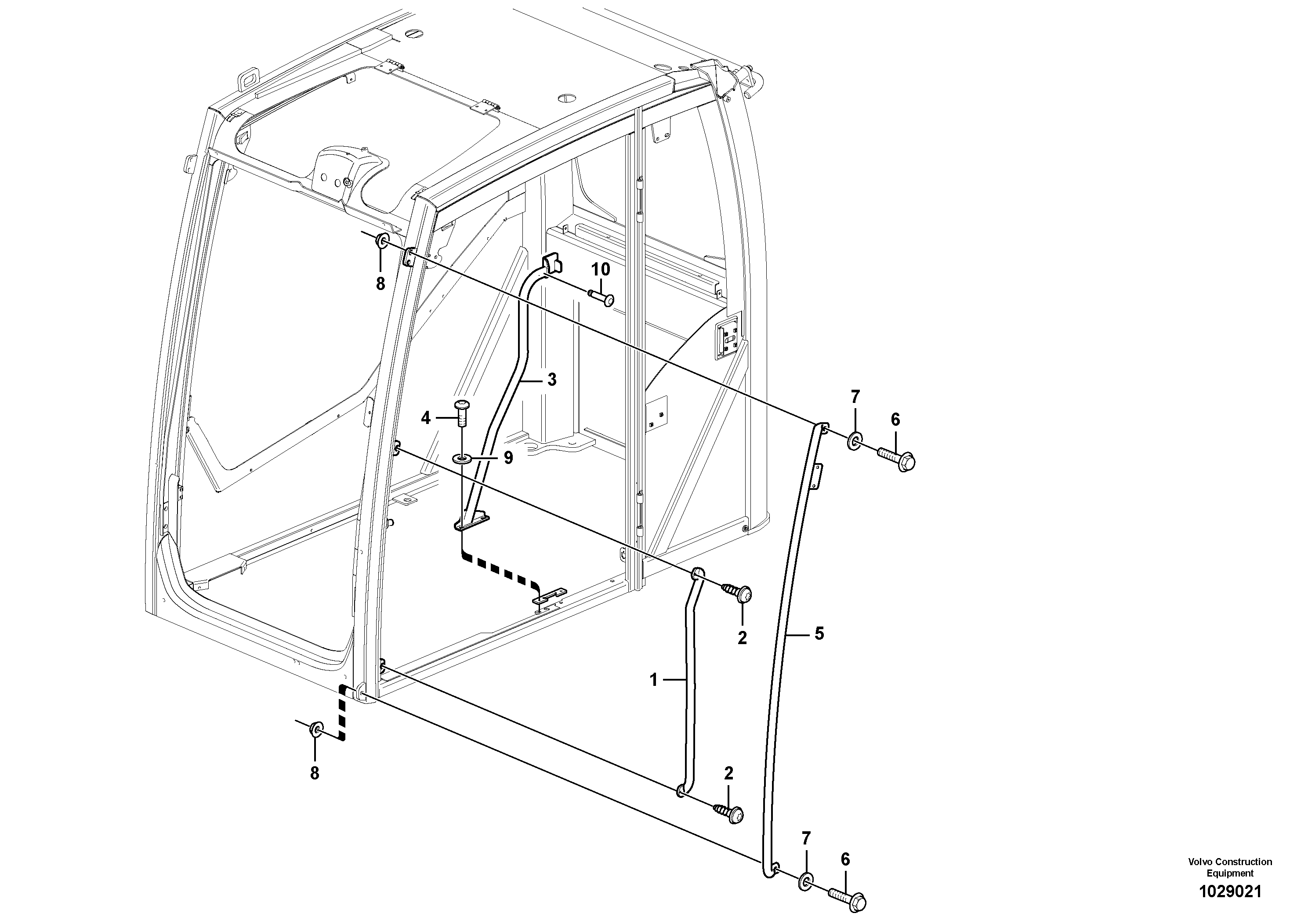 8
10
3
4
9
7
6
2
5
1
8
2
7
6

Volvo Construction Equipment
1029021