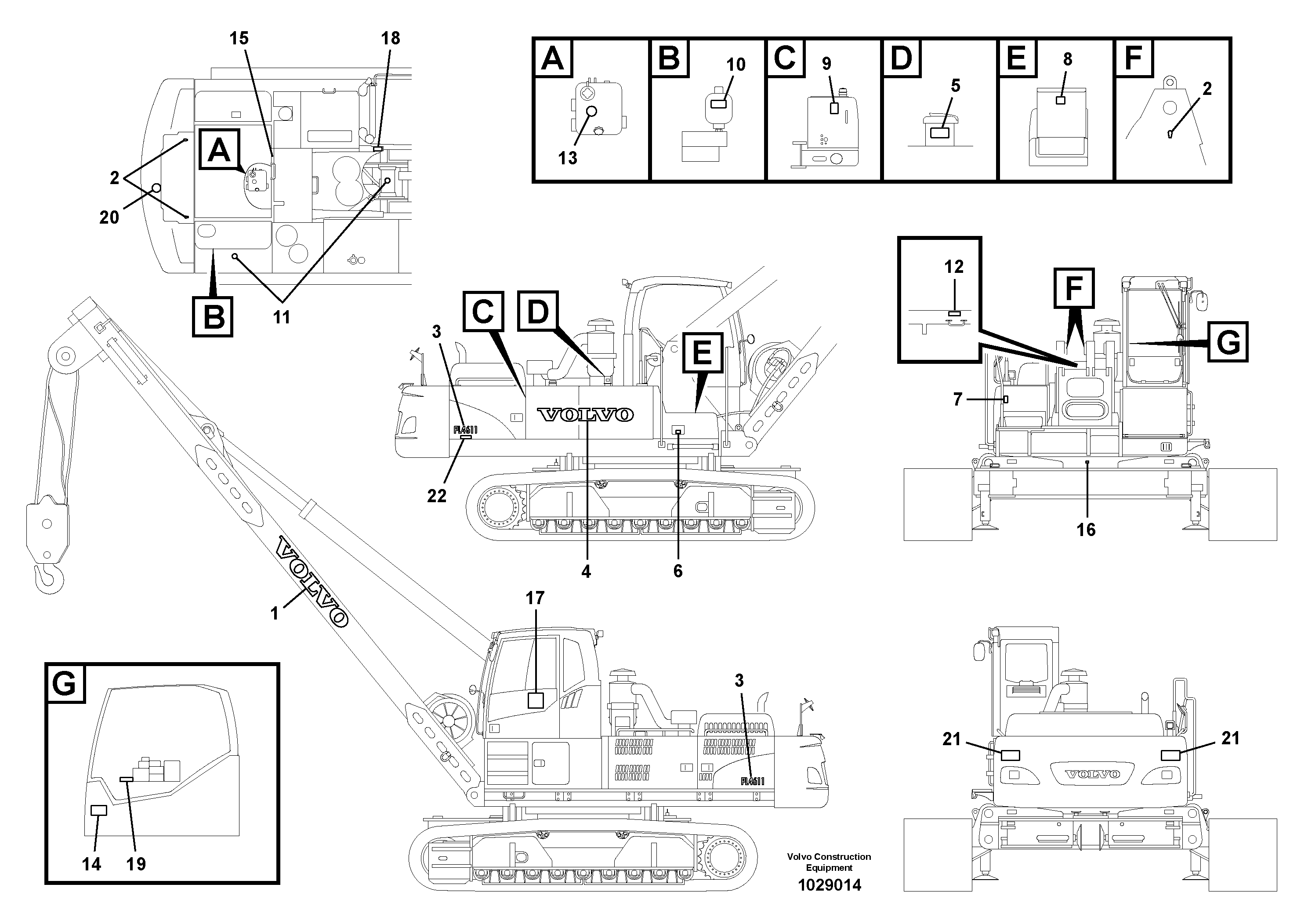 15
18
A
2
20
B
11
A
13
B
10
C
9
D
5
E
8
F
2
C
D
E
3
VOLVO
PL4611
22
4
6
12
F
G
7
16
VOLVO
1
17
3
PL4611
G
14
19
21
21
VOLVO
Volvo Construction Equipment
1029014