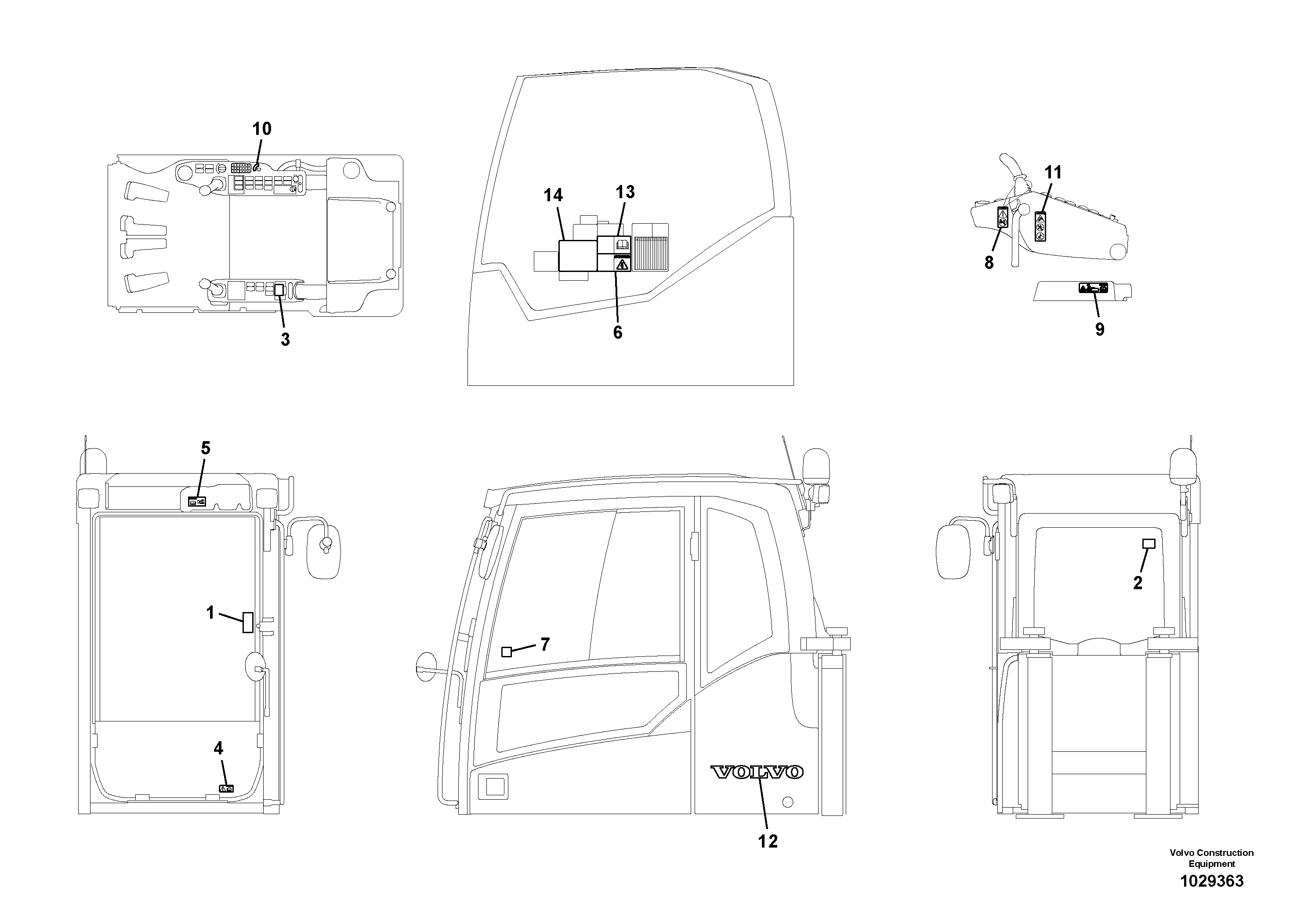 10

3

14

13

6

11

8

9

5

1

4

7

VOLVO

12

2

Volvo Construction Equipment

1029363