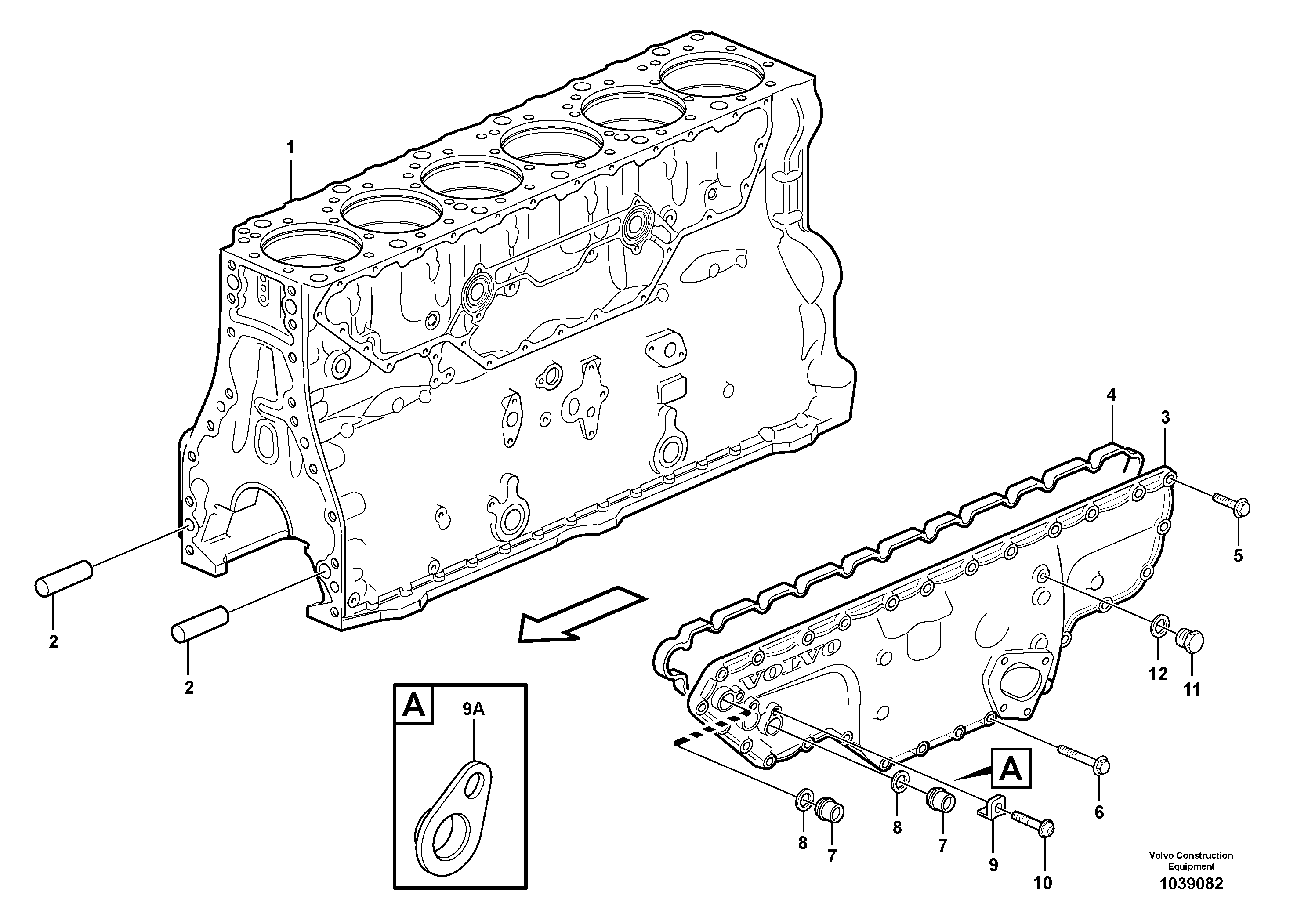 1

4

3

5

2

2

VOLVO

12

11

A

9A

A

6

8

7

8

7

9

10

Volvo Construction Equipment

1039082