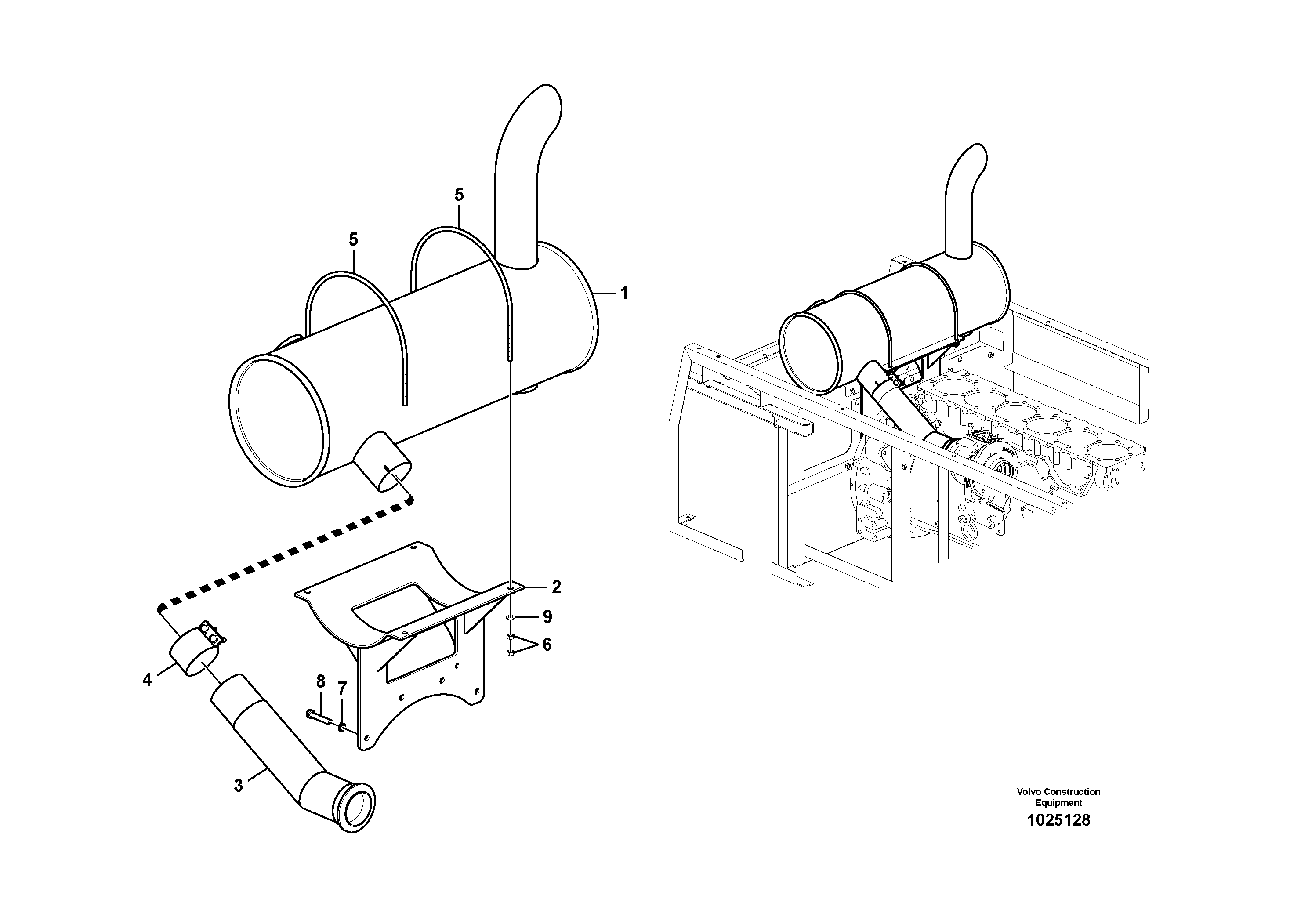 5
5
1
2
9
6
4
8
7
3

Volvo Construction Equipment
1025128