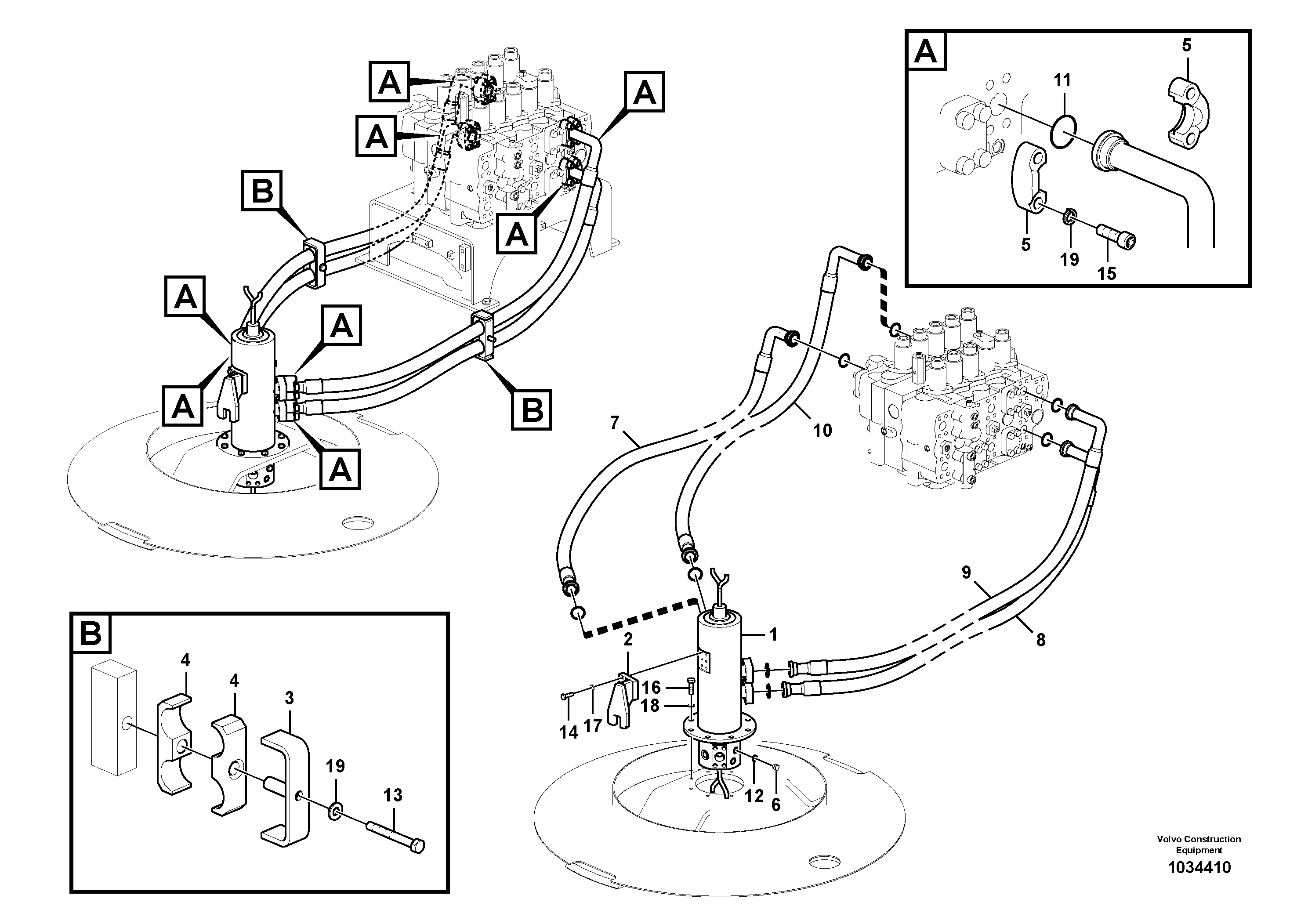 A
A
A
B
A
A
A
A
B
A
A
5
11
5
19
15
7
10
9
8
1
2
16
18
14
17
12
6
B
4
4
3
19
13
Volvo Construction Equipment
1034410