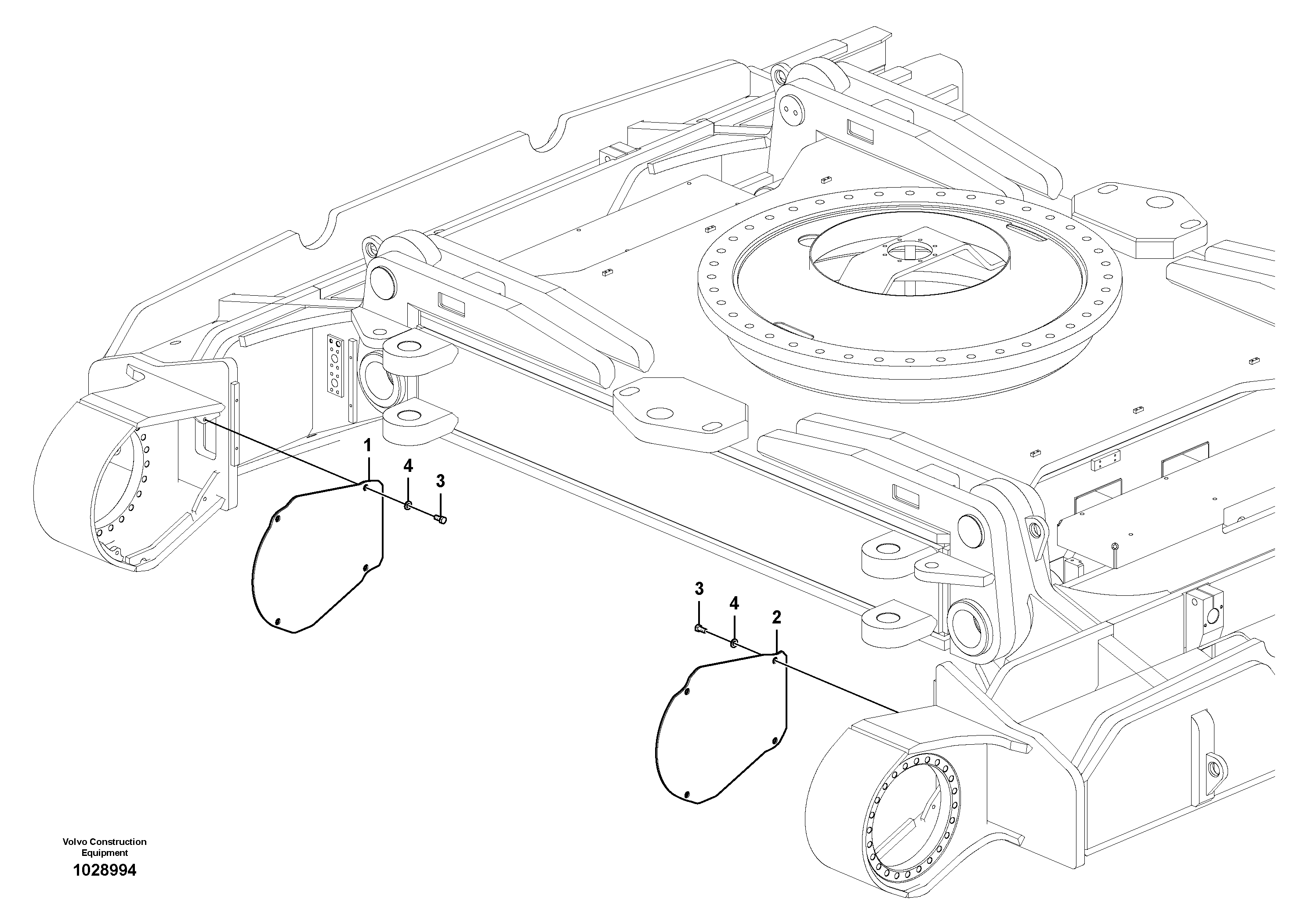 1
4
3
3
4
2
Volvo Construction Equipment
1028994