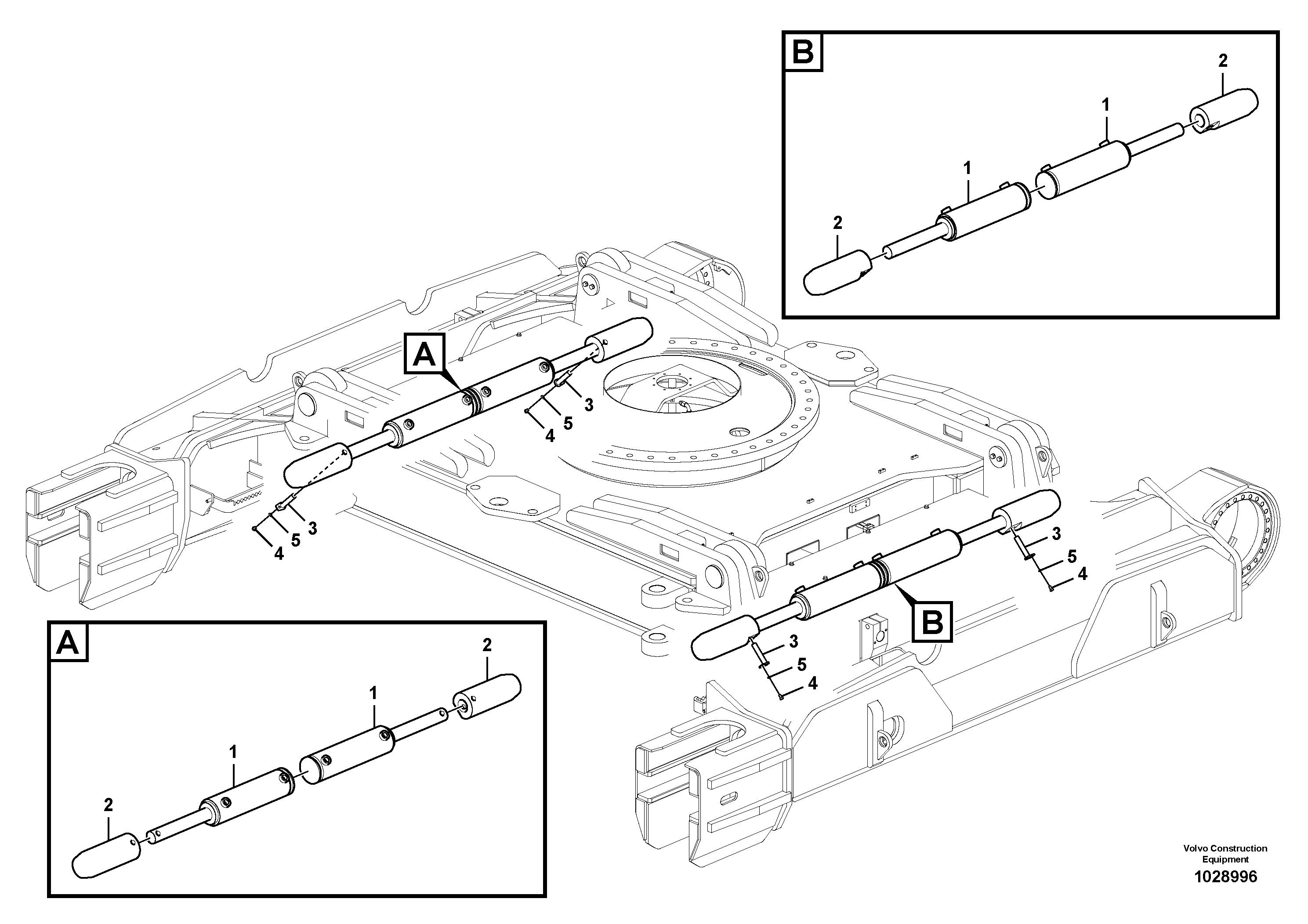 B
2
1
1
2

A
3
5
4
3
5
4

3
5
4
B
3
5
4

A
2
1
1
2

Volvo Construction Equipment
1028996