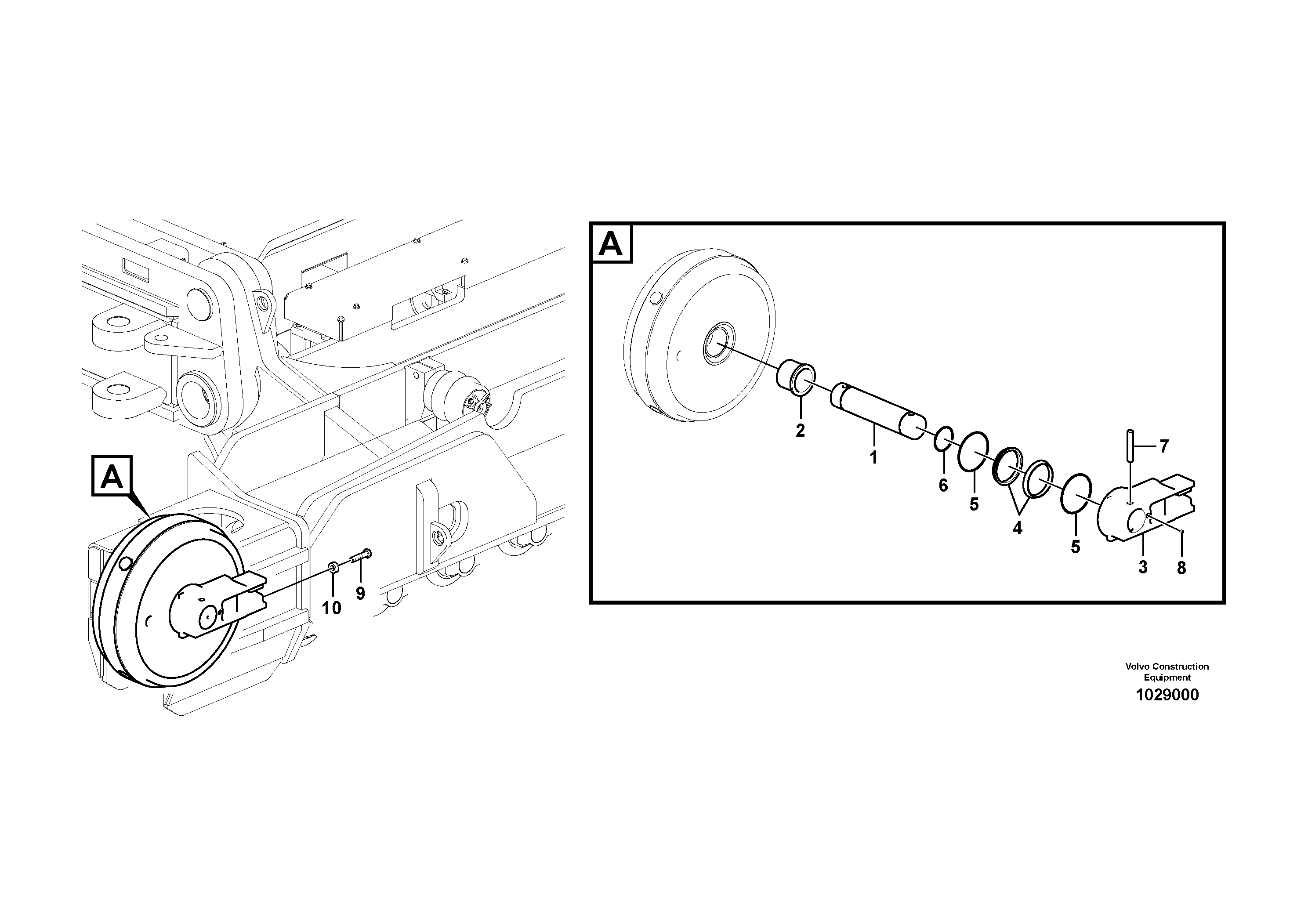 A

10

9

A

2

1

6

5

4

5

7

3

8

Volvo Construction Equipment

1029000