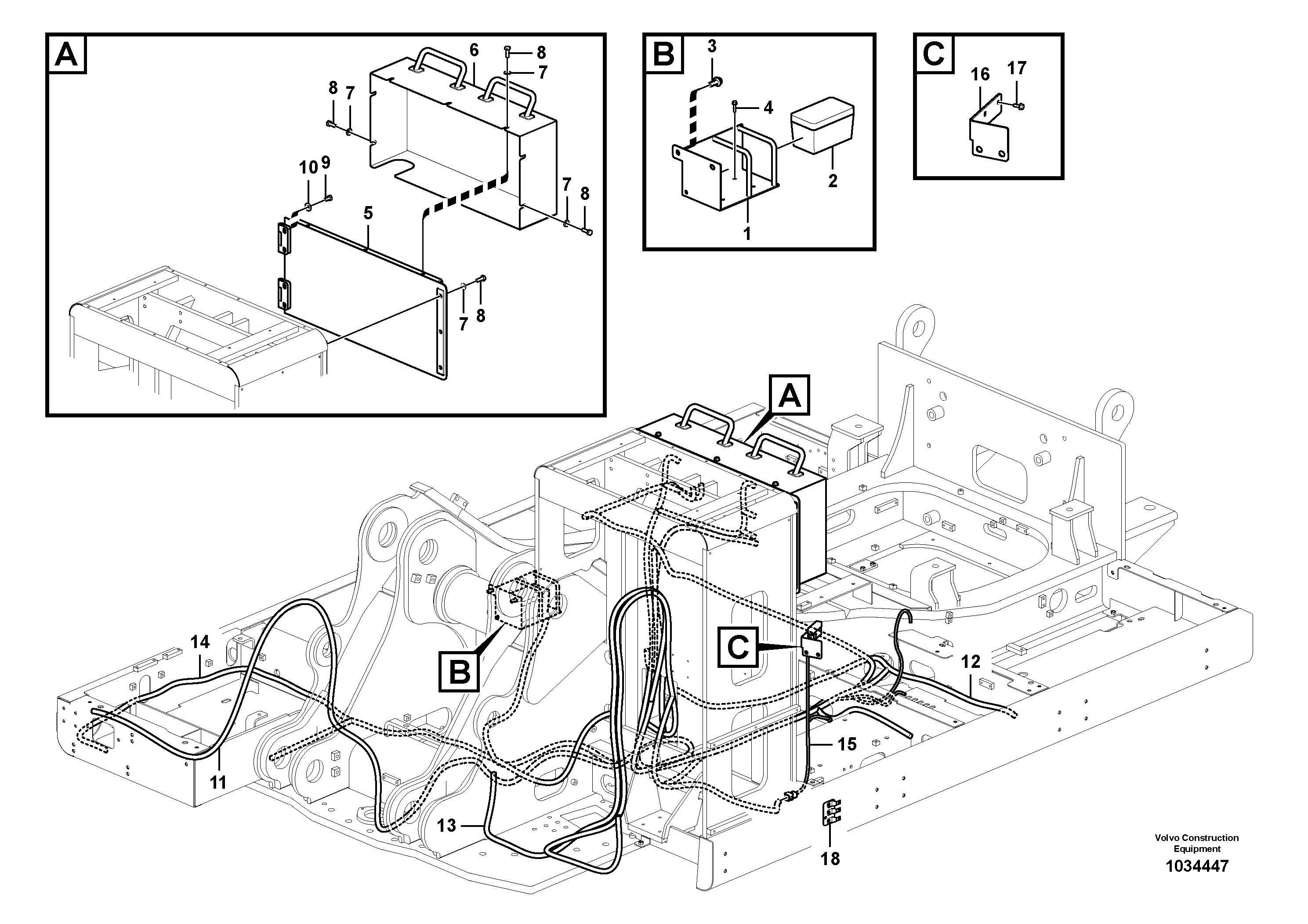 A
6
8
7
8
7
10
9
5
7
8
7
8

B
3
4
2
1

C
16
17

A
B
C
14
11
13
12
15
18

Volvo Construction Equipment
1034447