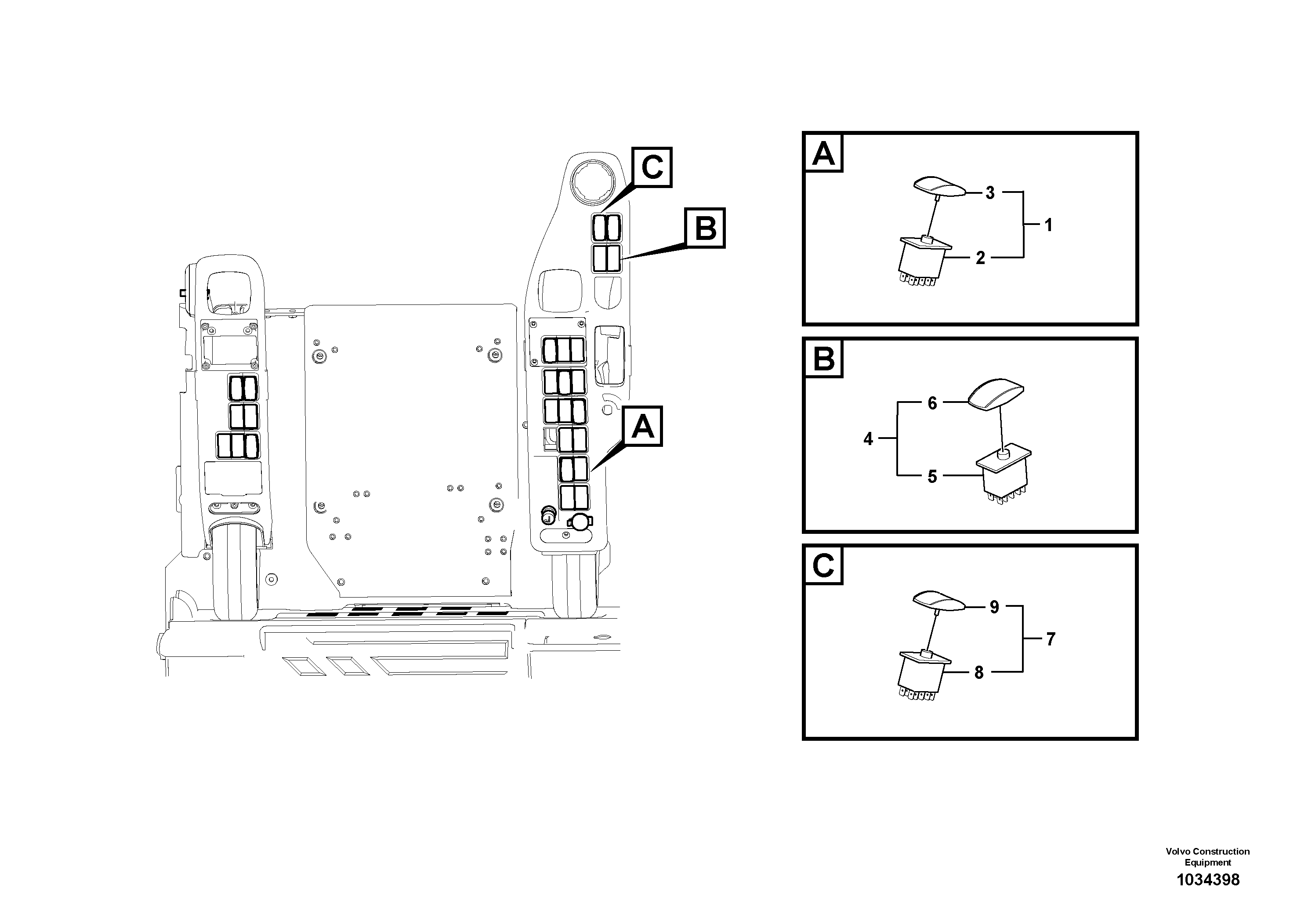 C
B
A

A
3
1
2

B
6
4
5

C
9
7
8

Volvo Construction Equipment
1034398