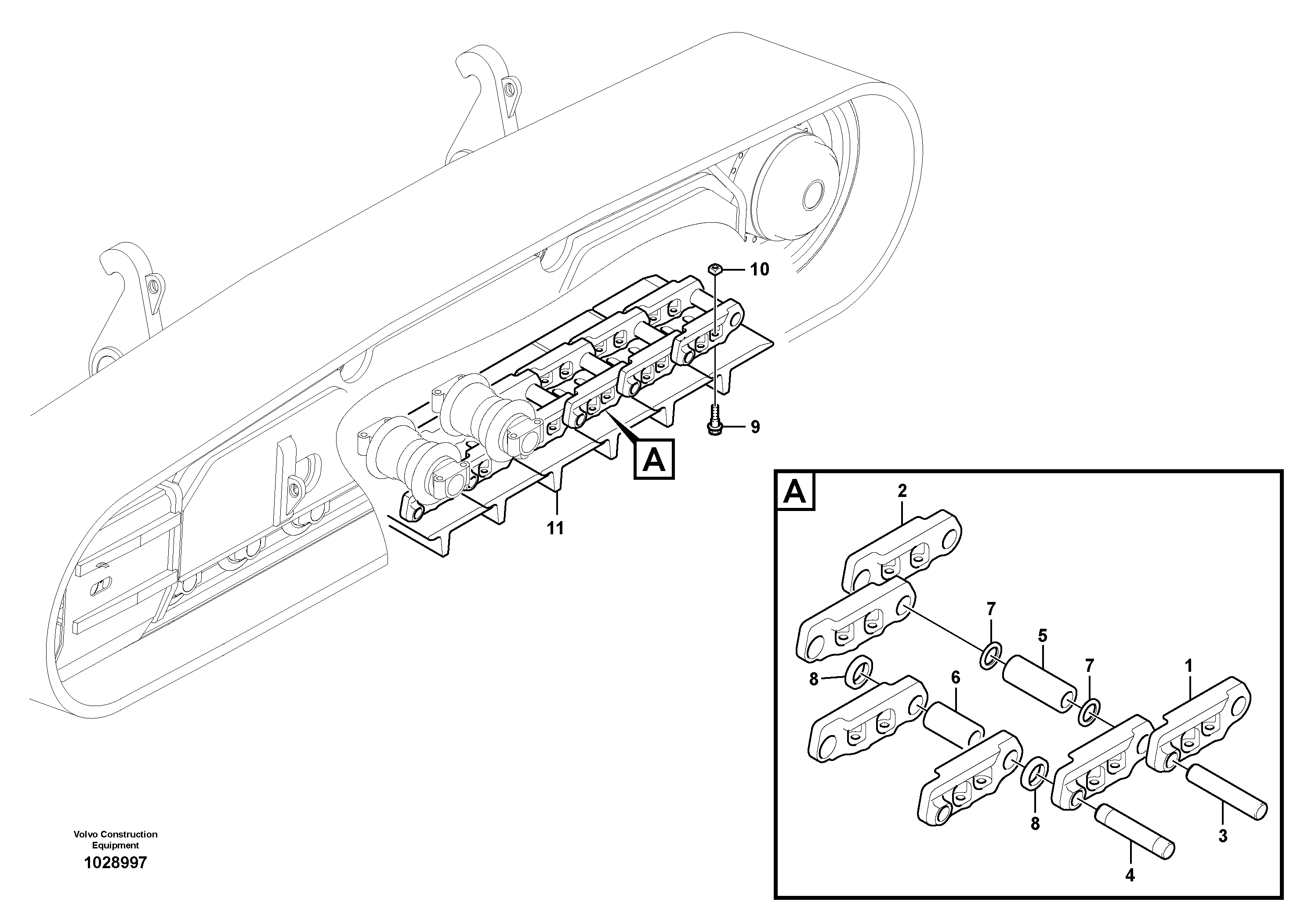 10

9

A

11

A

2

7

5

7

1

8

6

8

3

4

Volvo Construction Equipment

1028997