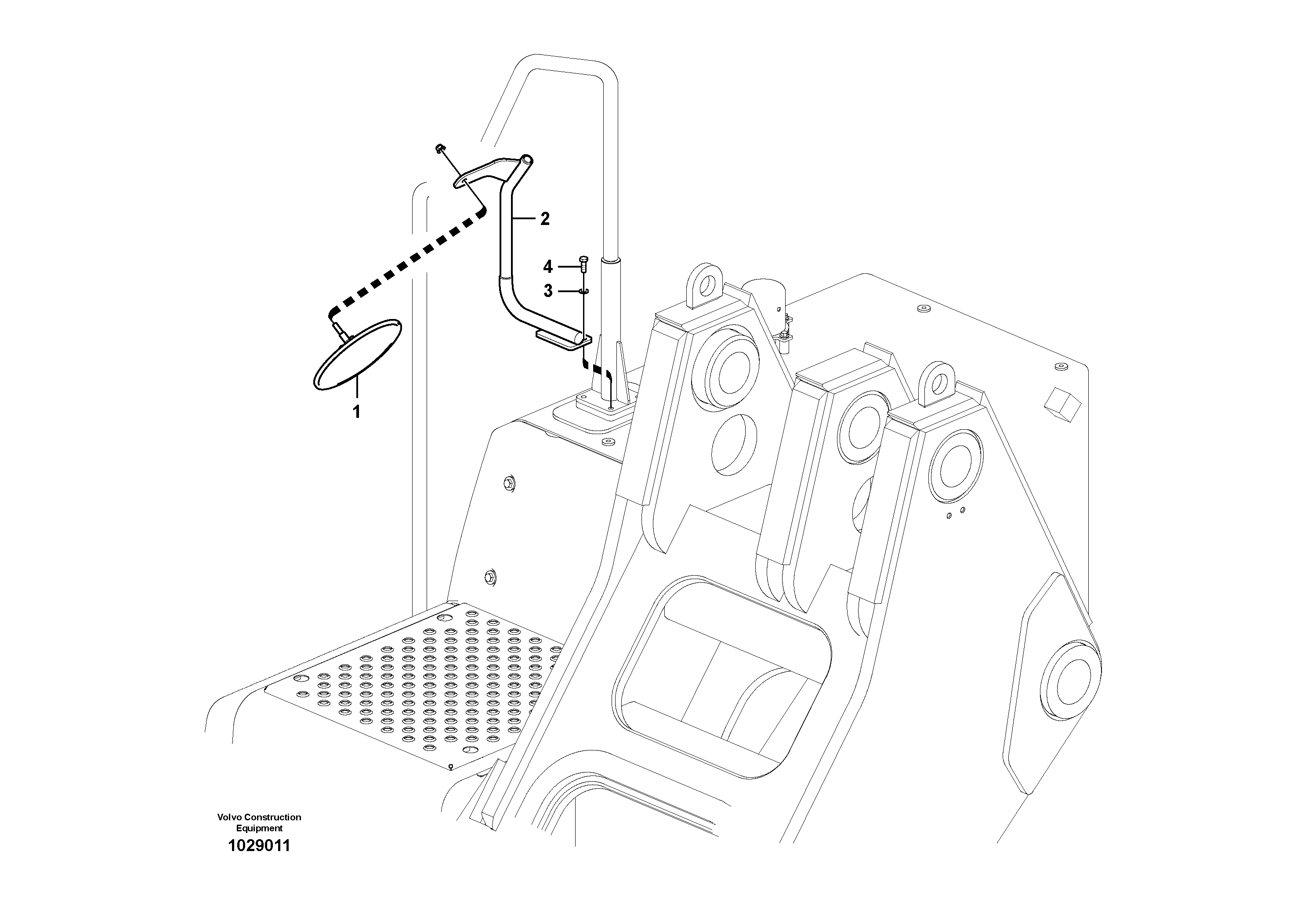 2

4

3

1

Volvo Construction Equipment
1029011