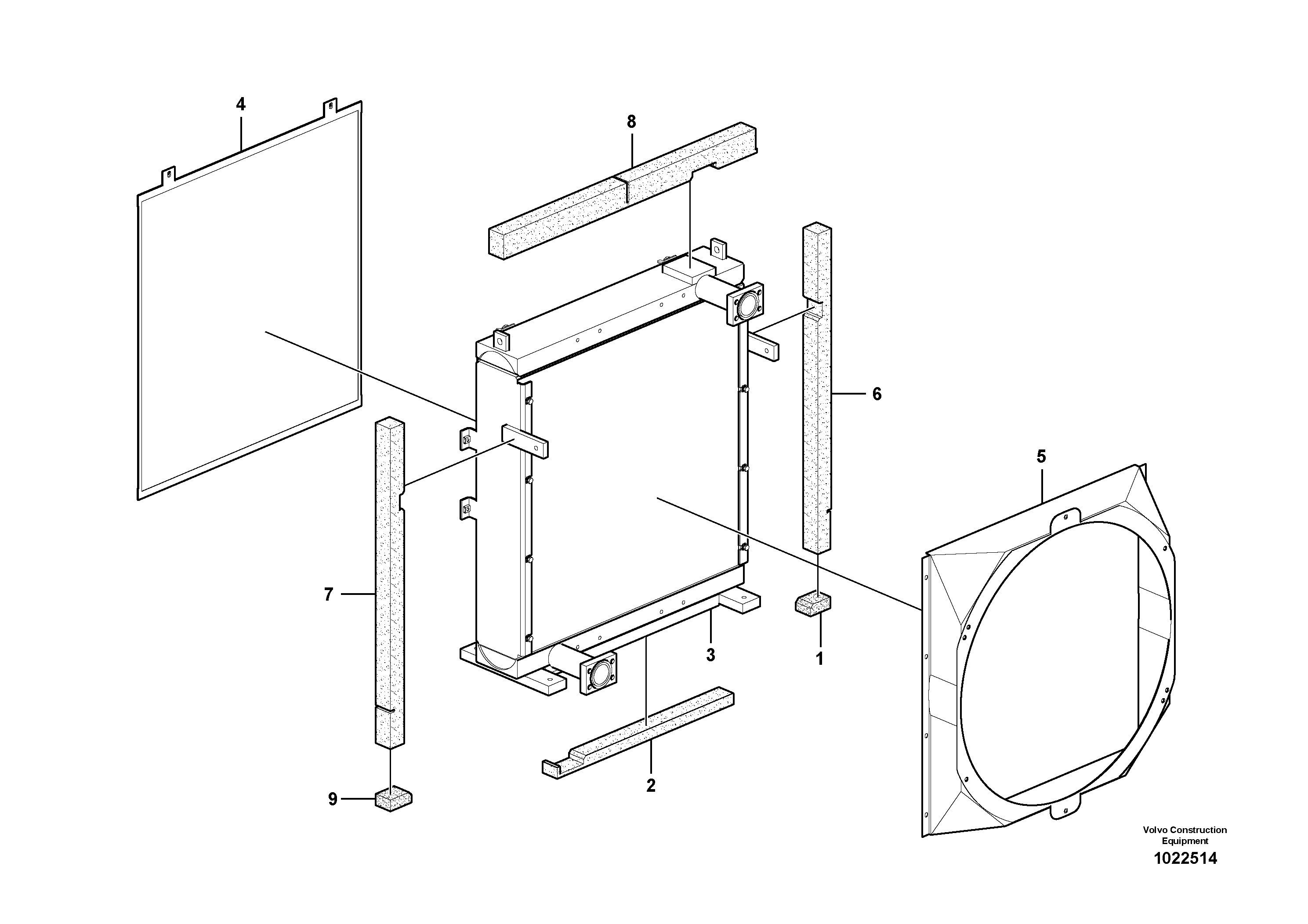 4

8

6

5

7

3

1

2

9

Volvo Construction Equipment
1022514