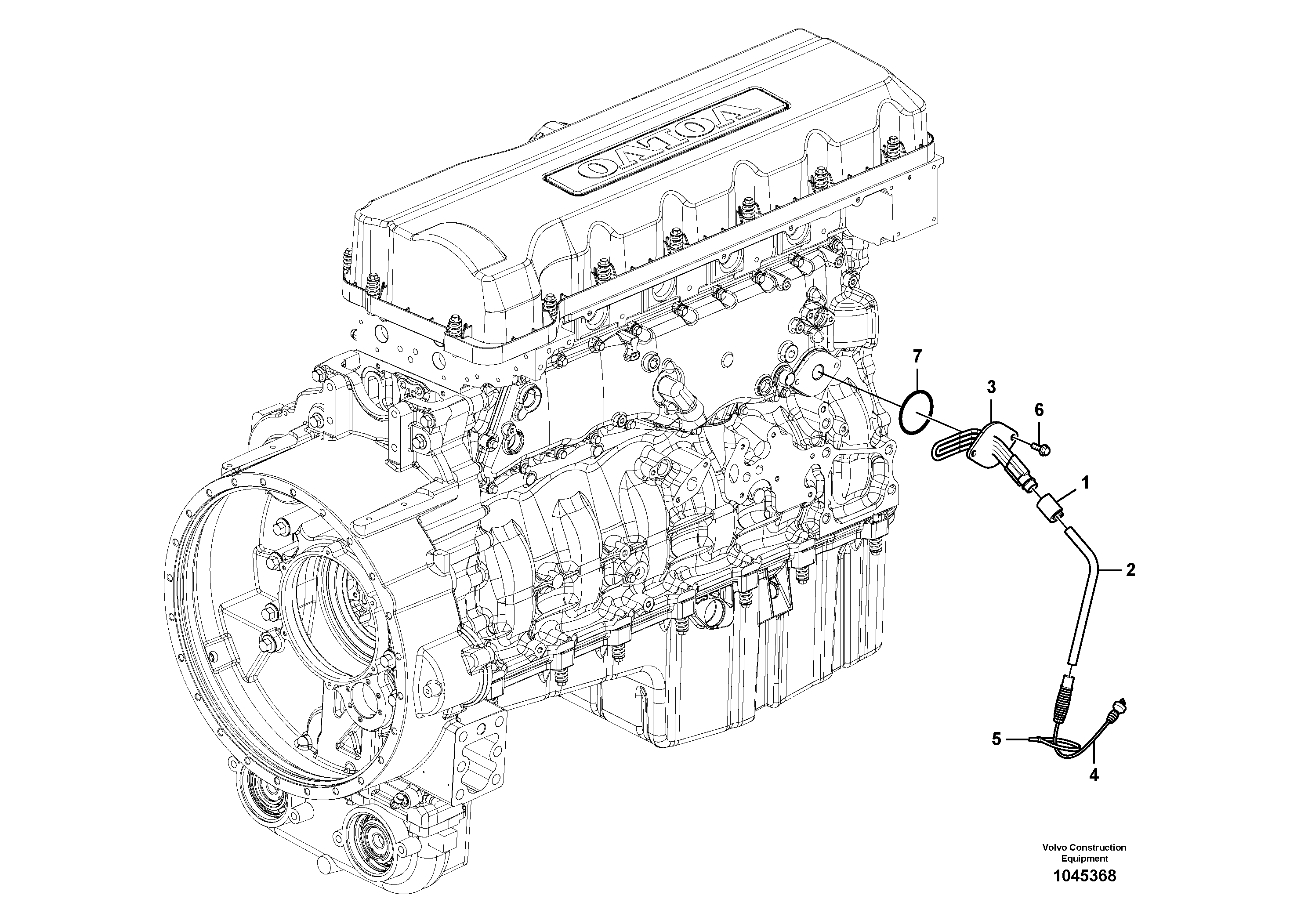 VOLVO

7

3

6

1

2

5

4

Volvo Construction Equipment

1045368