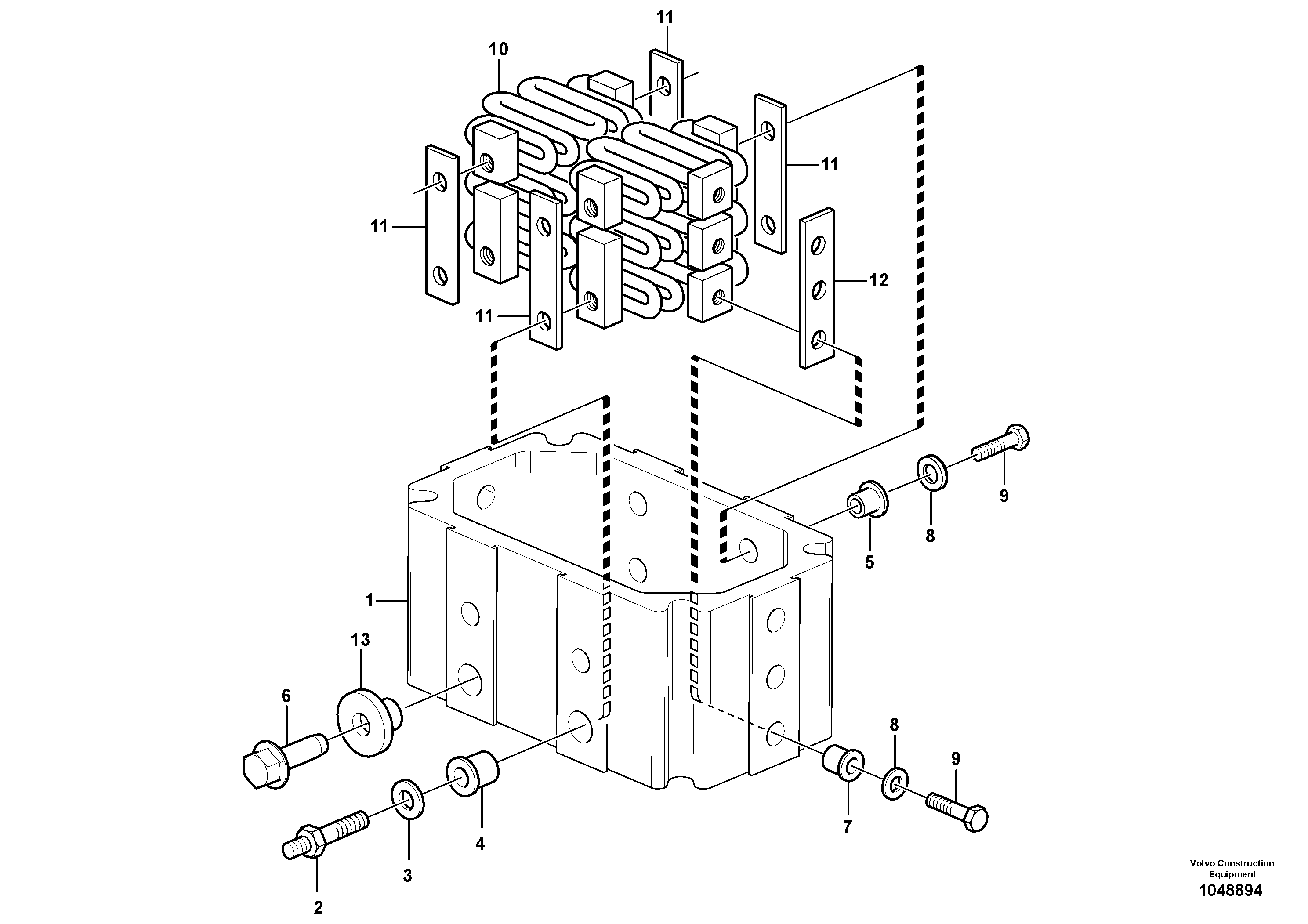 11
10
11
11
12
11
9
8
5
1
13
6
8
9
7
4
3
2
Volvo Construction Equipment
1048894