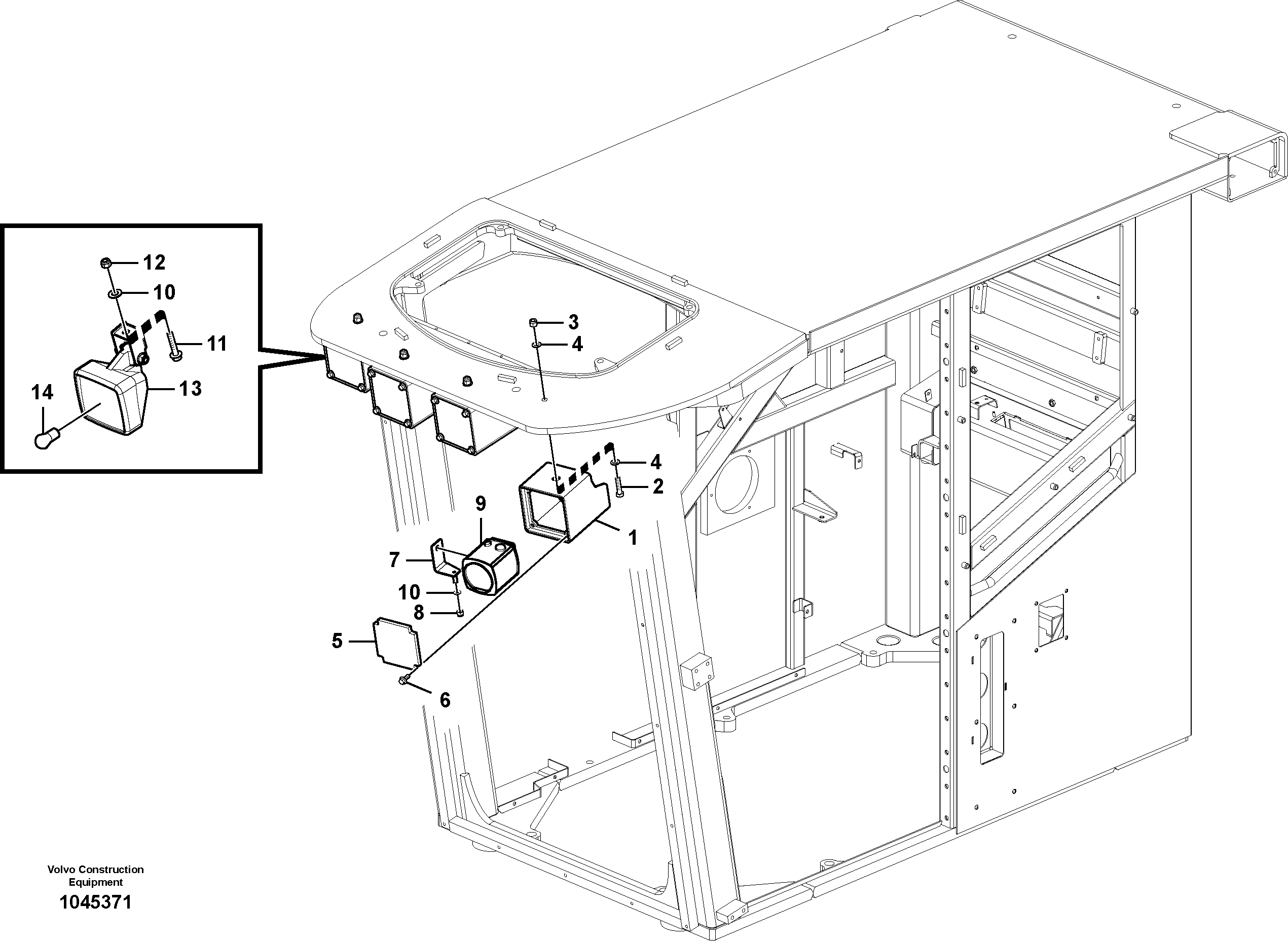 12
10
11
13
14
3
4
4
2
9
1
7
10
8
5
6

Volvo Construction Equipment
1045371