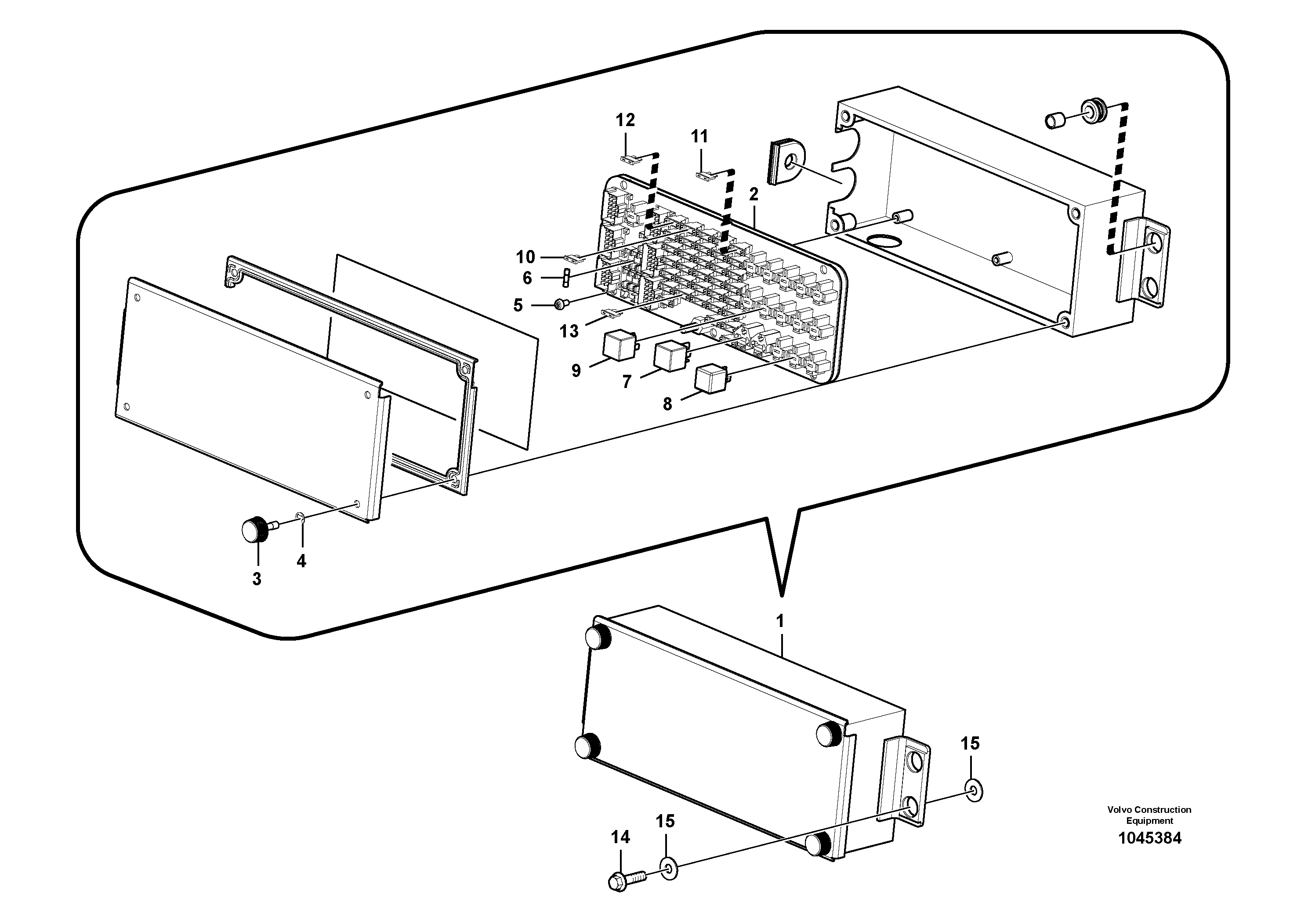 12
11
2
10
6
5
13
9
7
8
3
4
1
15
15
14
Volvo Construction Equipment
1045384