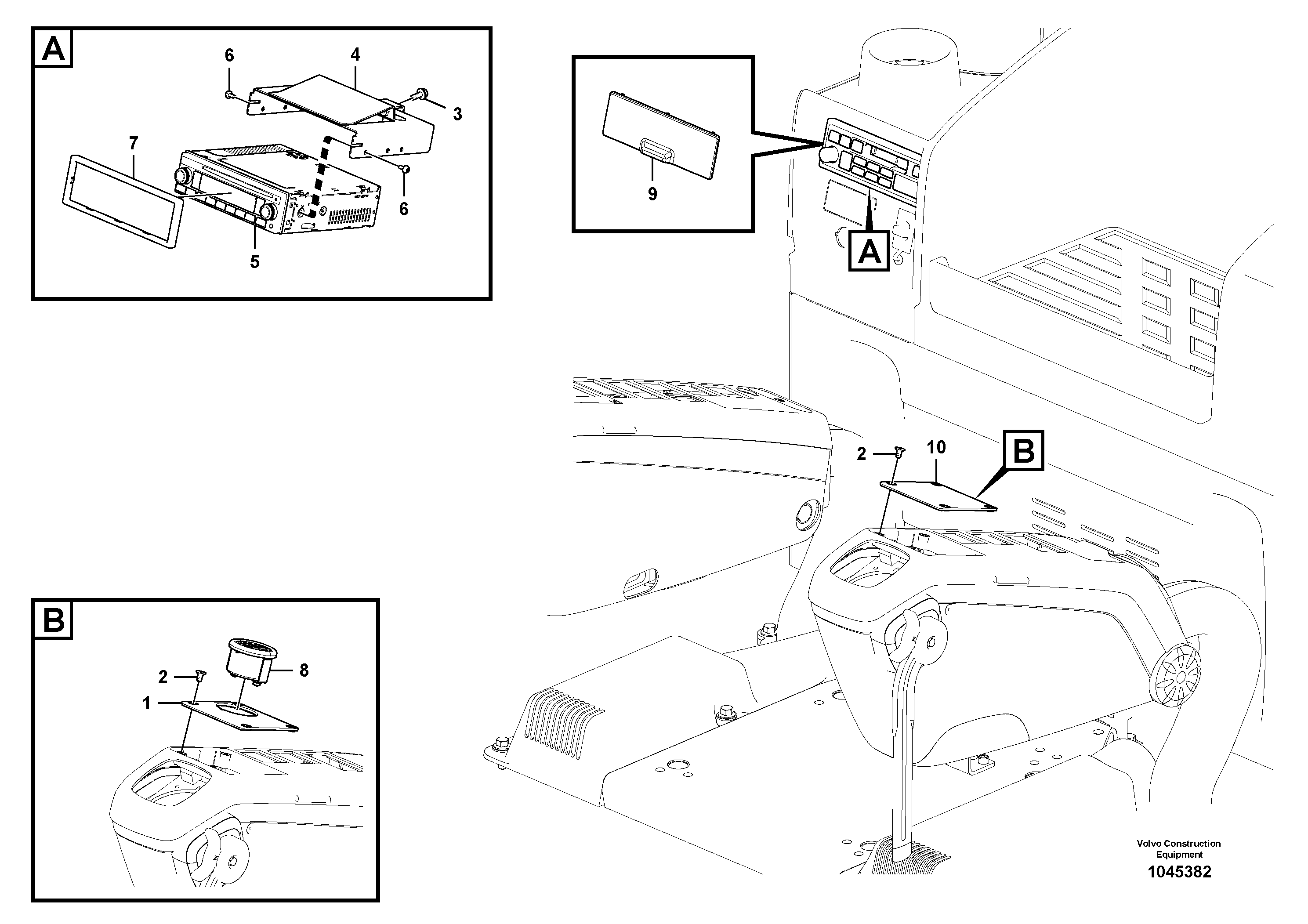 A

6
4
3
7
6
5

9

A

2
10
B

B

2
8
1

Volvo Construction Equipment
1045382