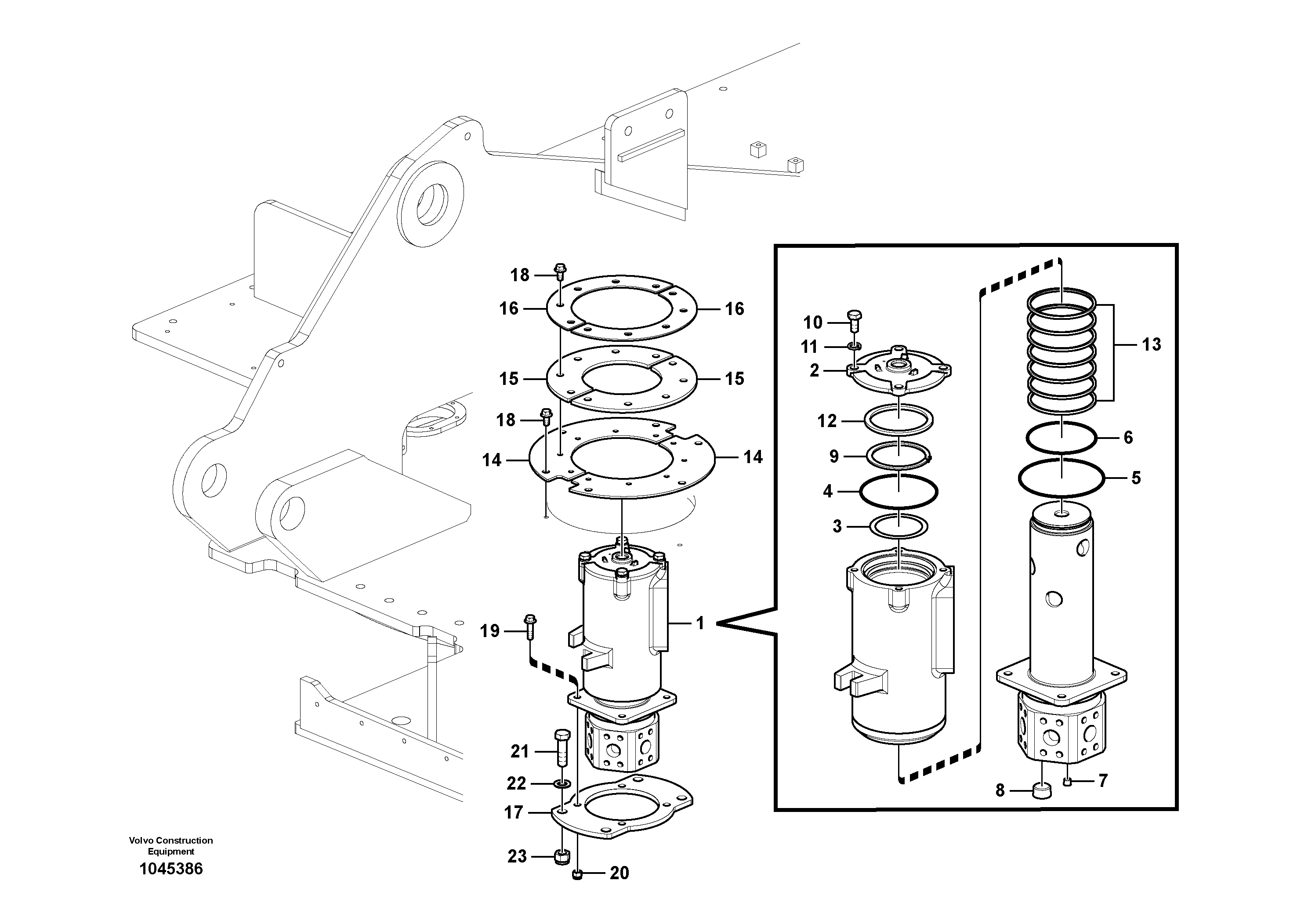 18
16
16
15
15
18
14
14
19
1
21
22
17
23
20
10
11
2
12
9
4
3
13
6
5
8
7
Volvo Construction Equipment
1045386