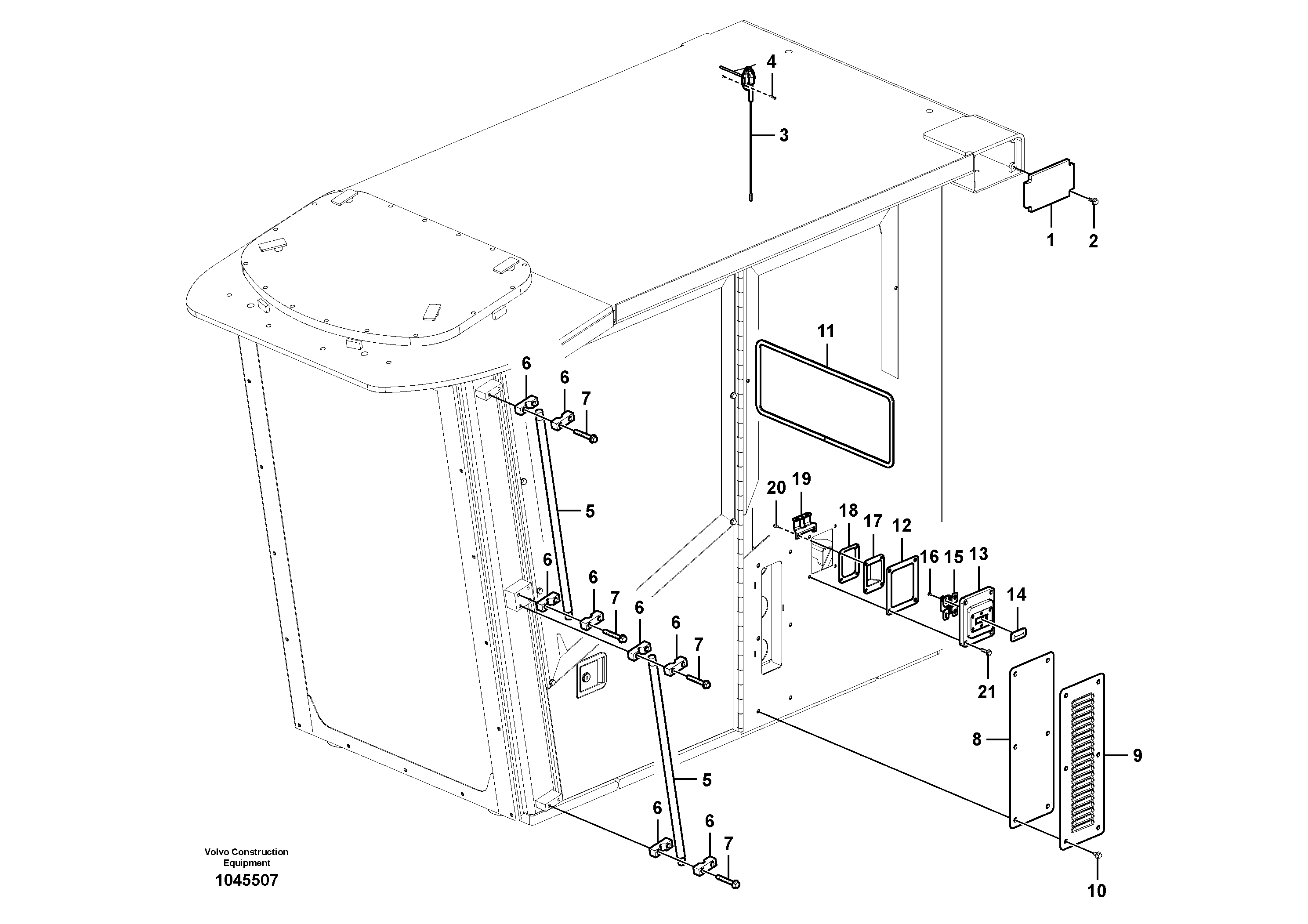 4
3
1
2
11
6
6
7
5
20
19
18
17
12
16
15
13
14
6
6
7
6
6
7
21
8
9
5
6
6
7
10
Volvo Construction Equipment
1045507