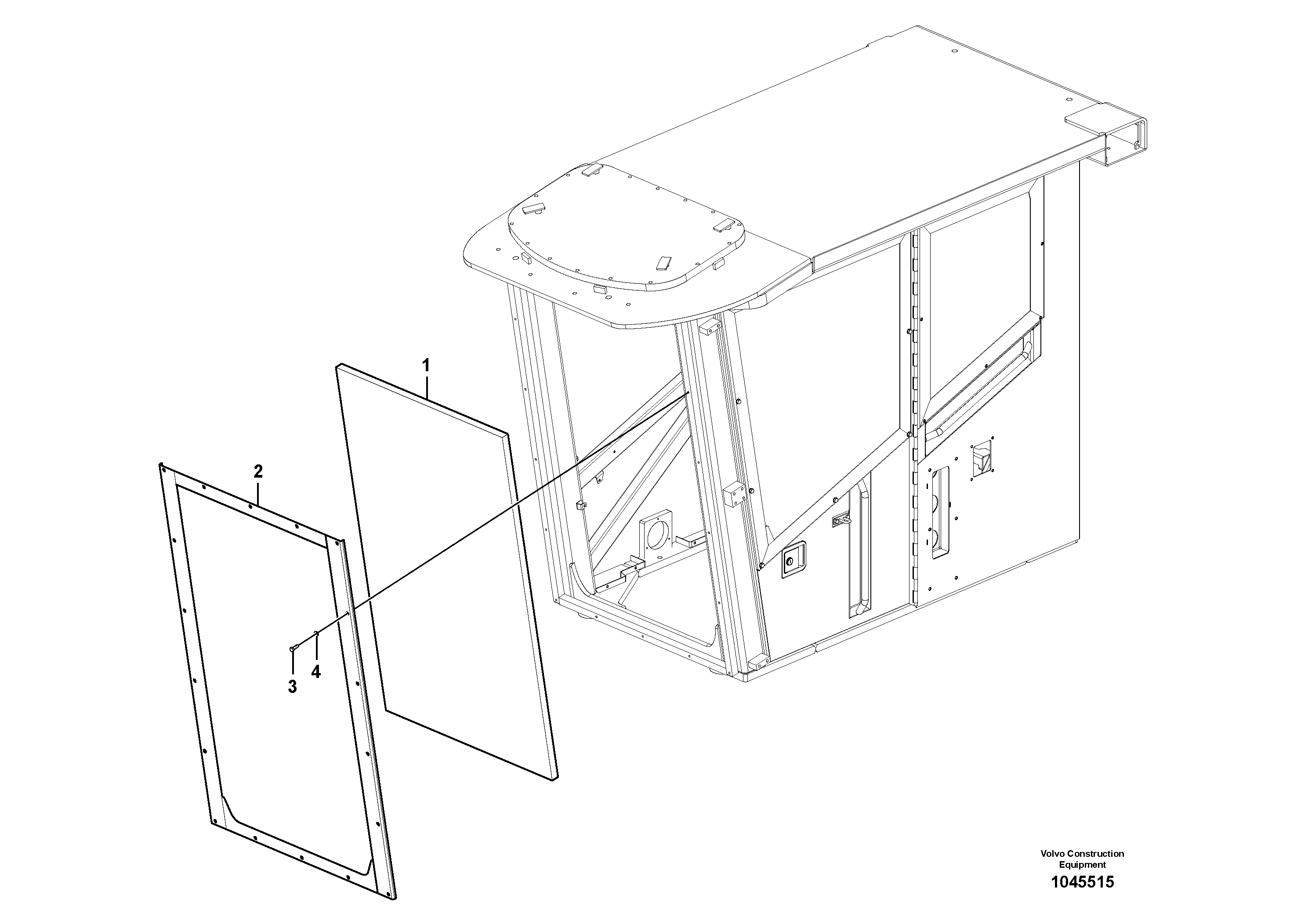 1

2

3

4

Volvo Construction Equipment

1045515