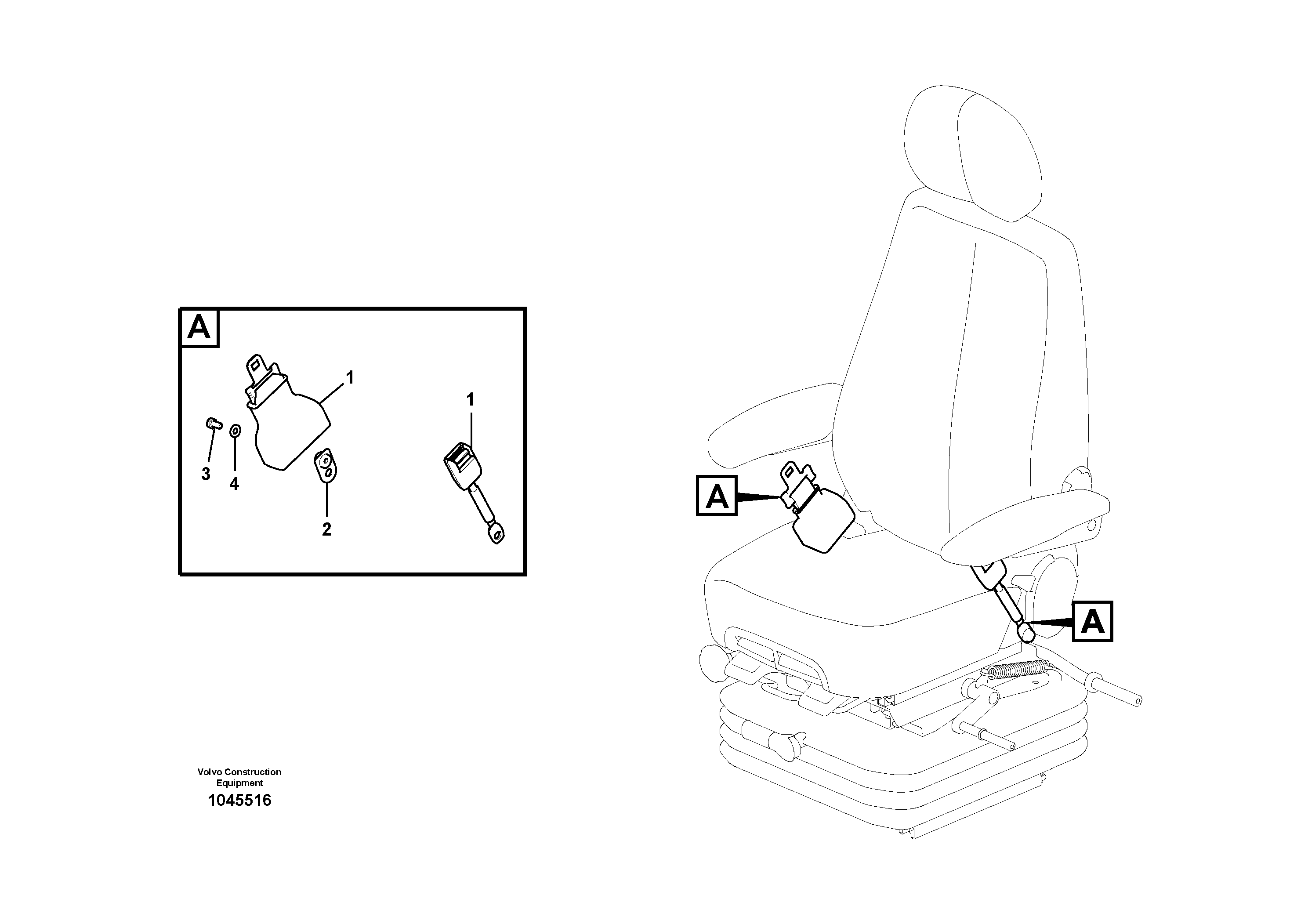 A

1

1

3

4

2

A

A

Volvo Construction Equipment
1045516