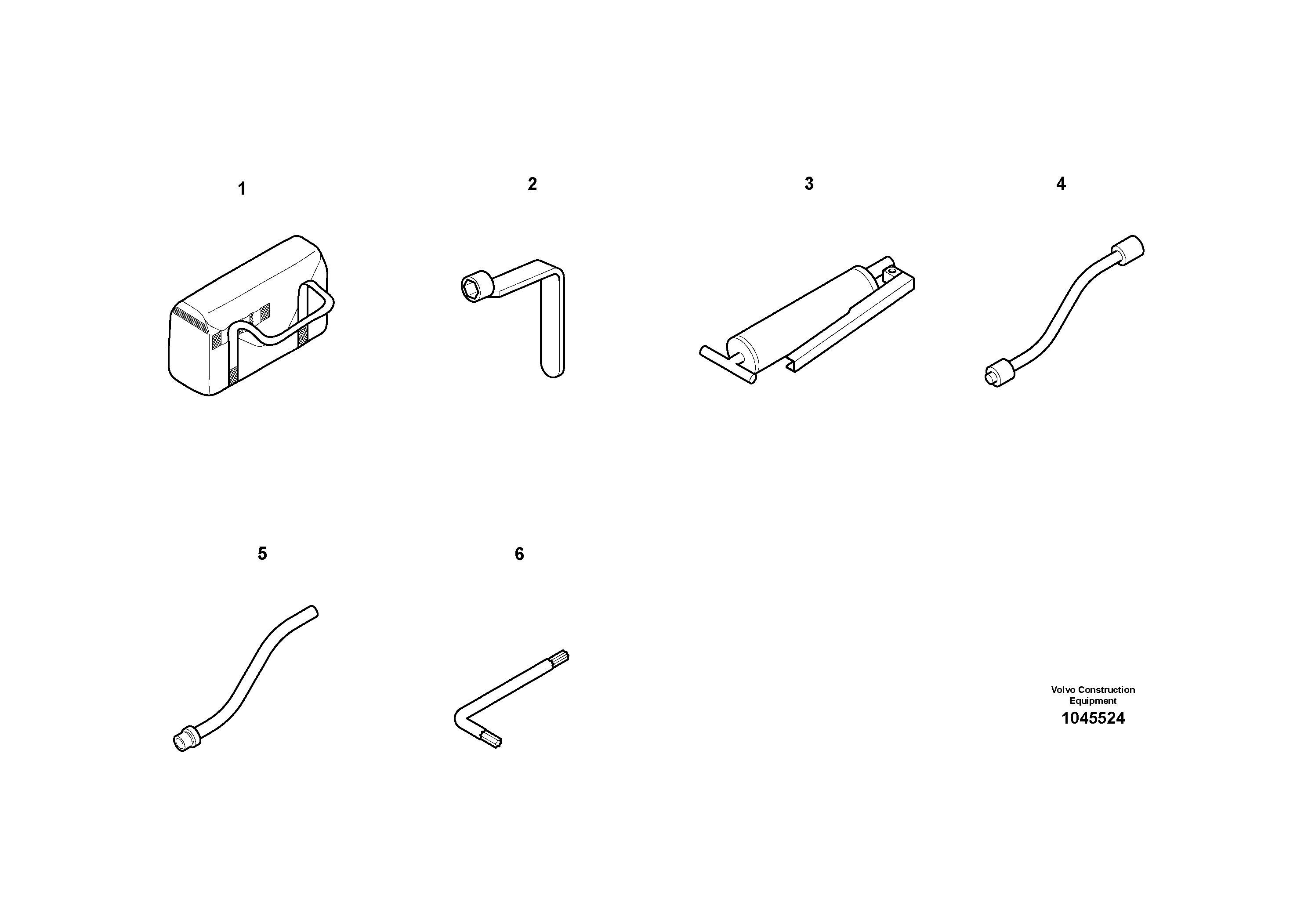 1

2

3

4

5

6

Volvo Construction Equipment
1045524