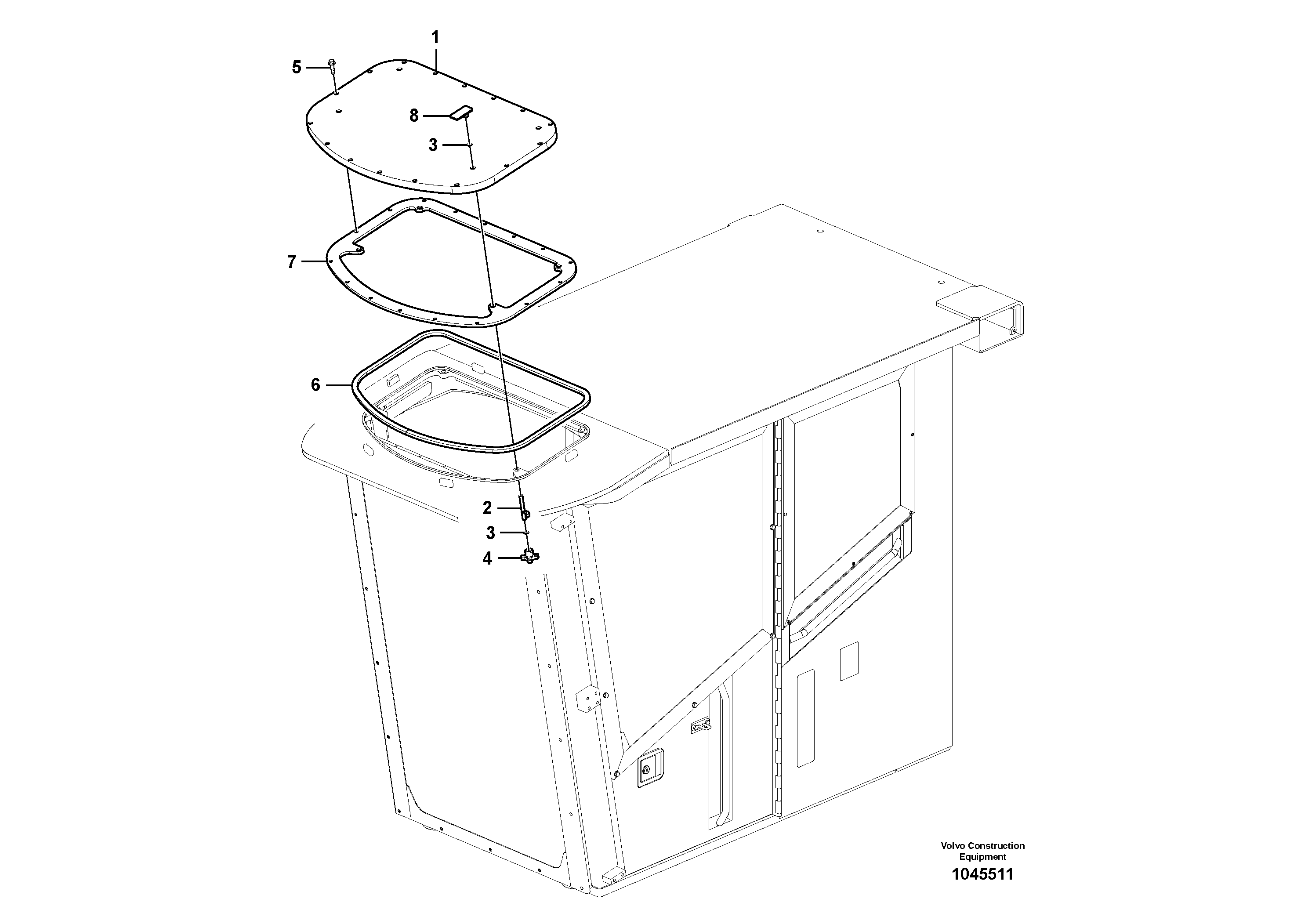 1
5
8
3
7
6
2
3
4

Volvo Construction Equipment
1045511