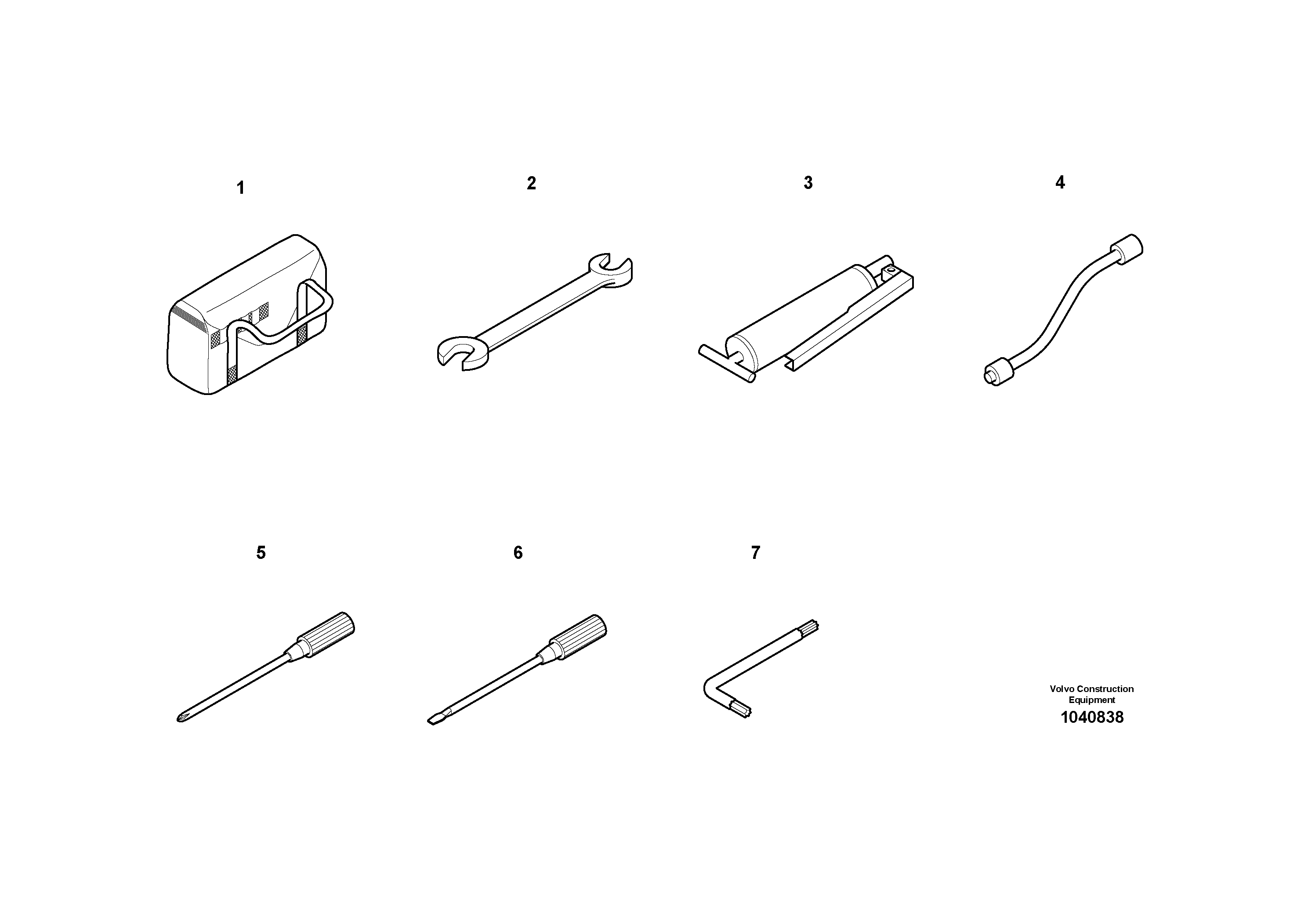 1

2

3

4

5

6

7

Volvo Construction Equipment
1040838