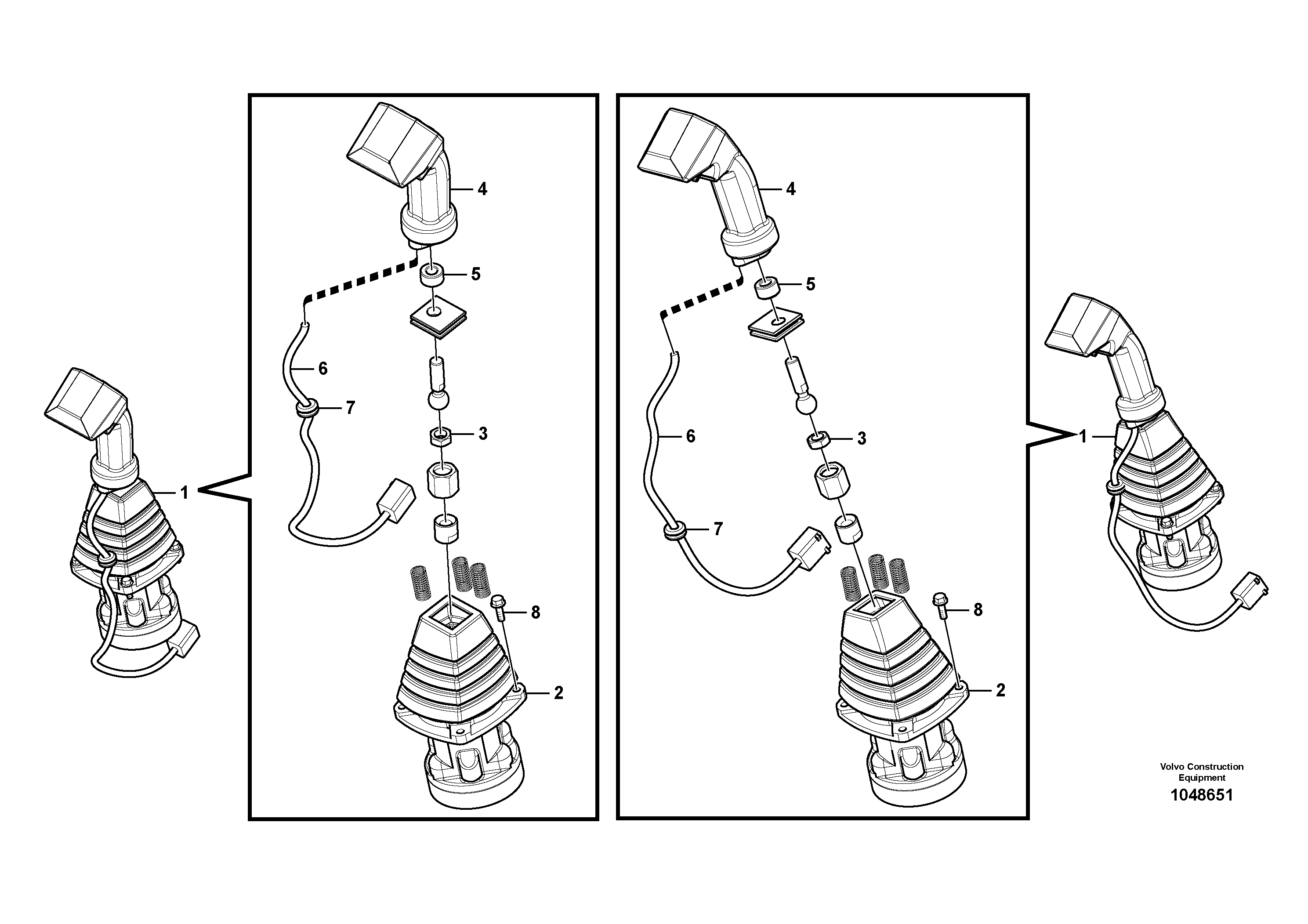 1

4

5

6

7

3

8

2

4

5

6

3

7

8

2

1

Volvo Construction Equipment

1048651