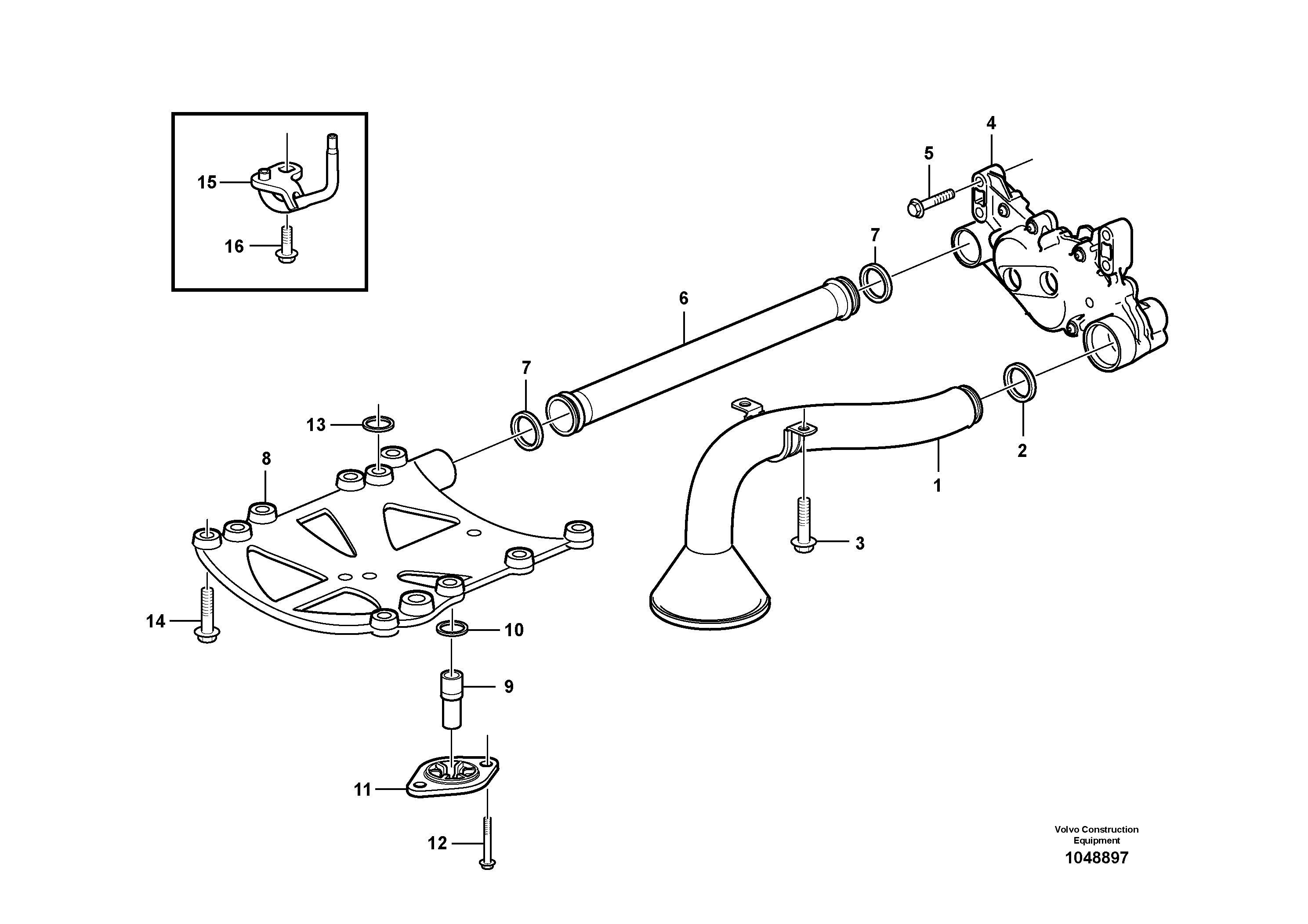 15
16
4
5
7
6
7
13
8
2
1
3
14
10
9
11
12
Volvo Construction Equipment
1048897