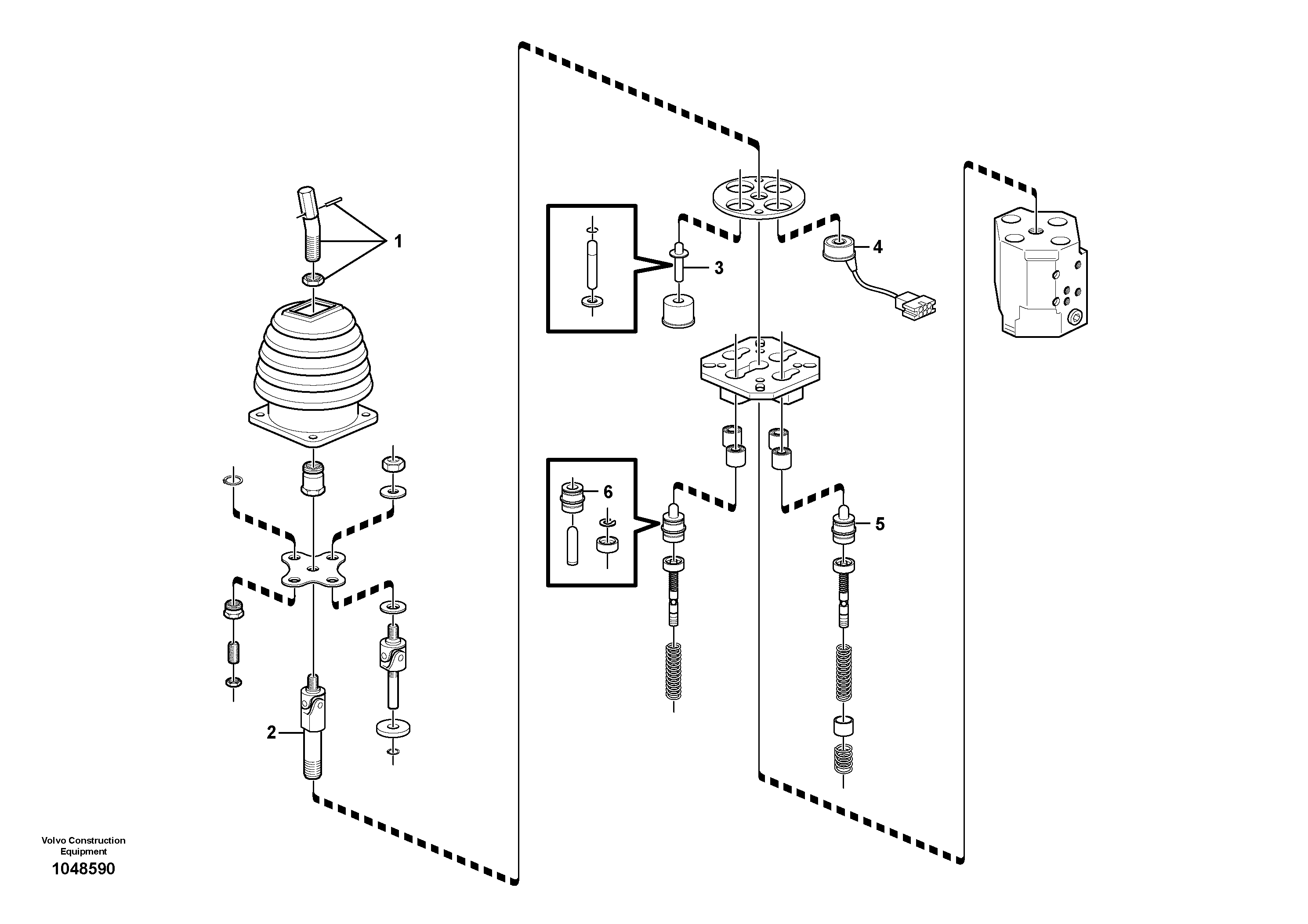 1

3

4

6

5

2

Volvo Construction Equipment

1048590