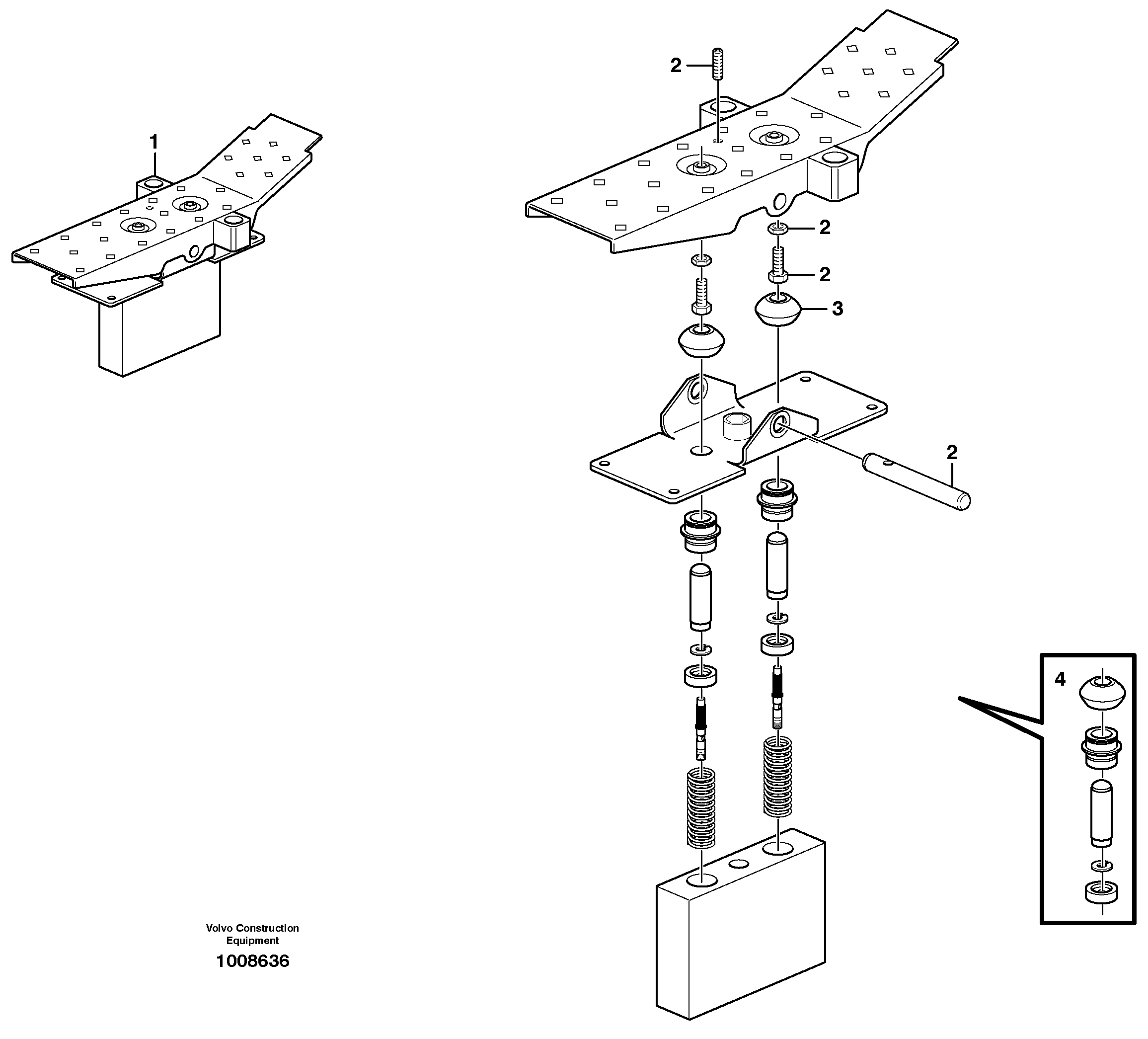 1

2

2

2

3

2

4

Volvo Construction Equipment

1008636