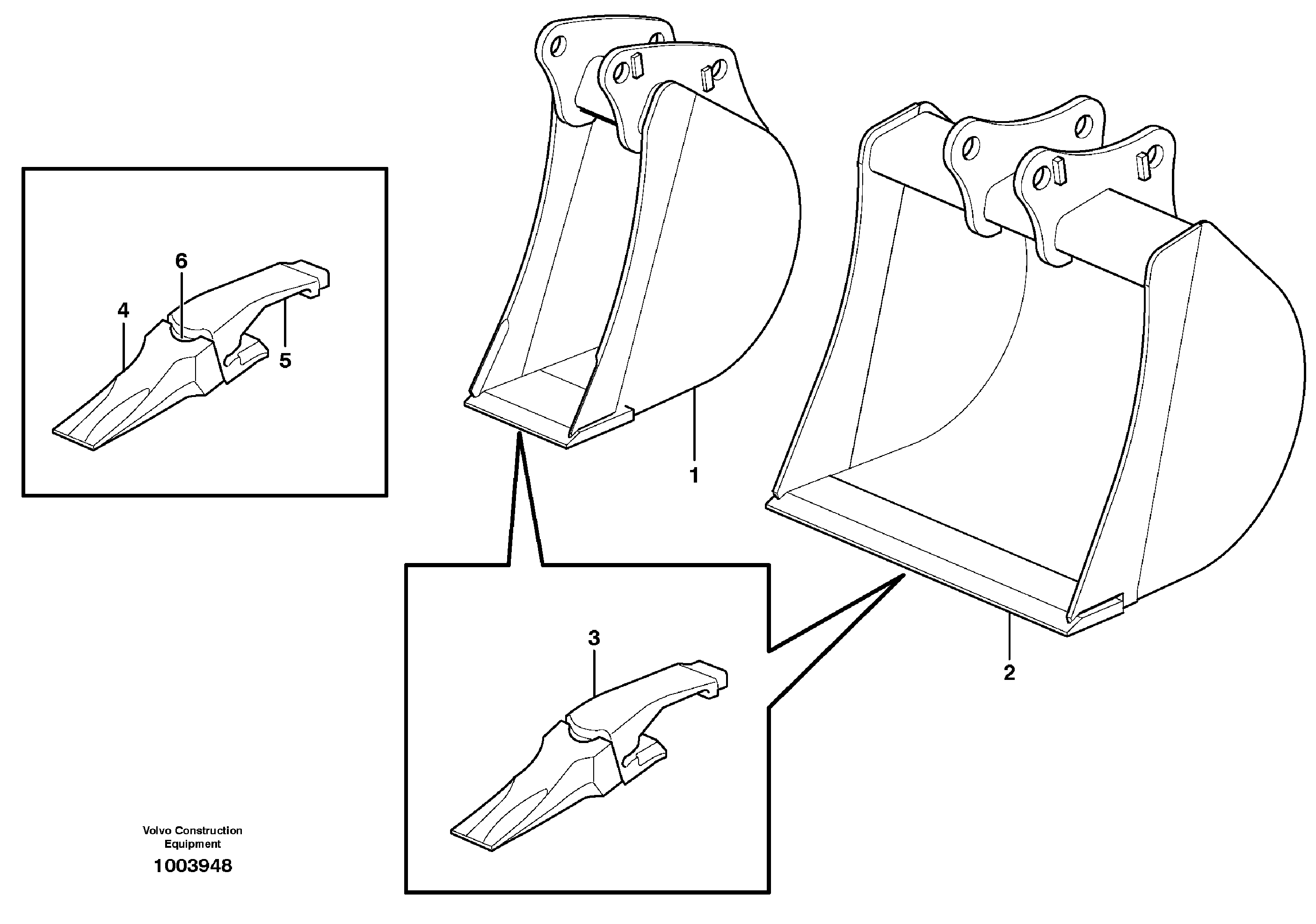 6
4
5
1
2
3
Volvo Construction Equipment
1003948