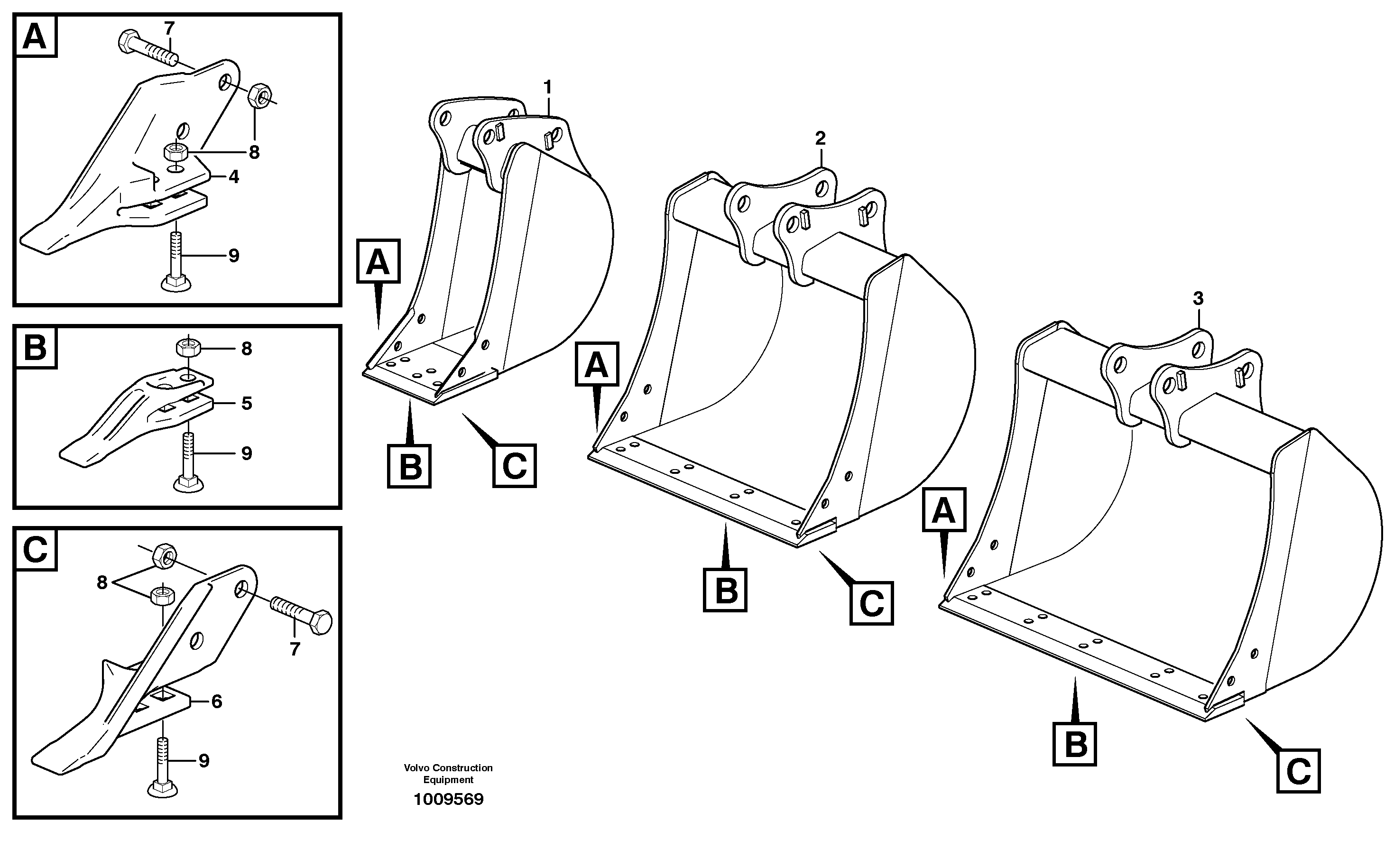 A
7
8
4
9

B
8
5
9

C
8
7
6
9

1
A
B
C

2
A
B
C

3
A
B
C

Volvo Construction Equipment
1009569