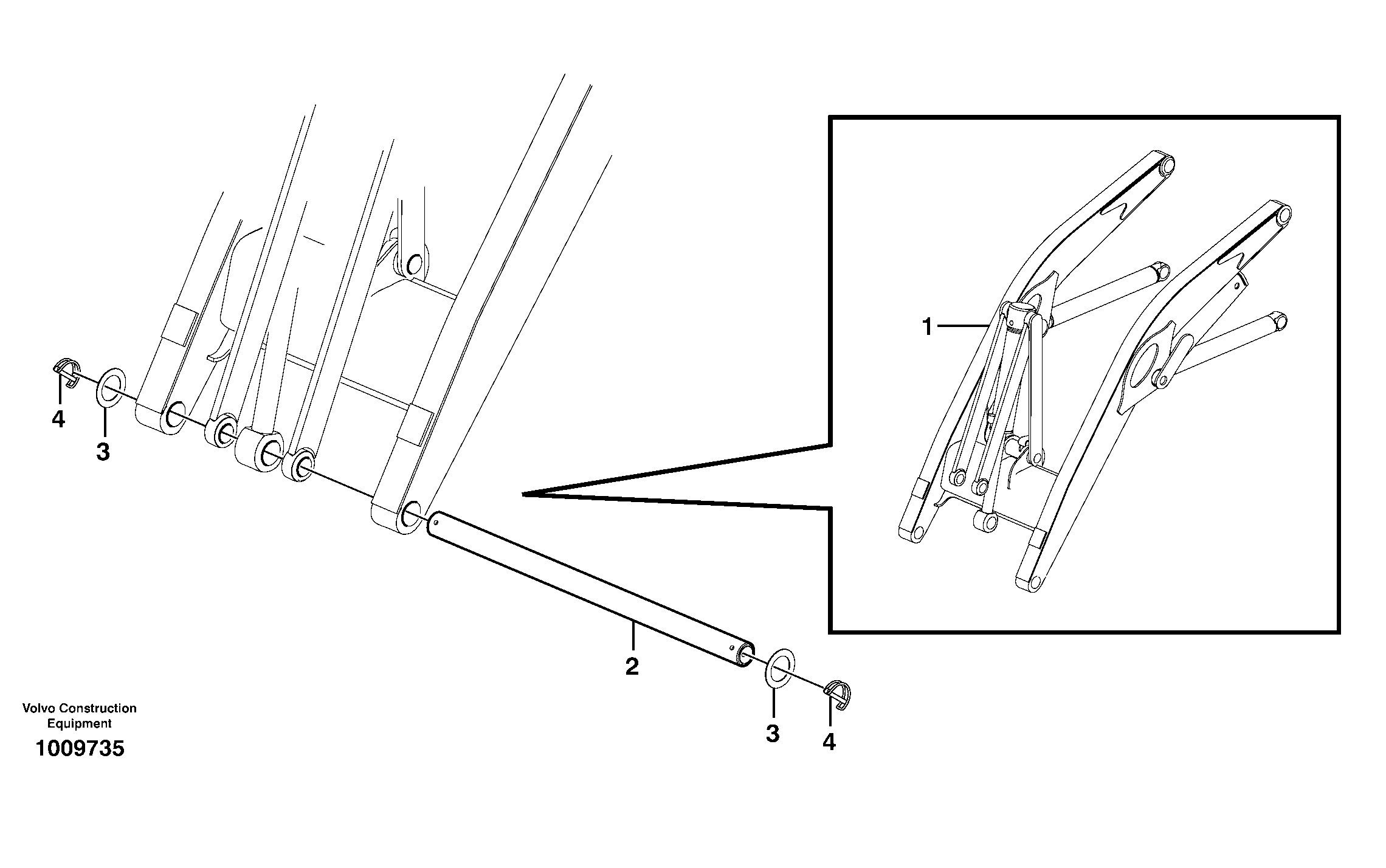 1

4

3

2

3

4

Volvo Construction Equipment

1009735