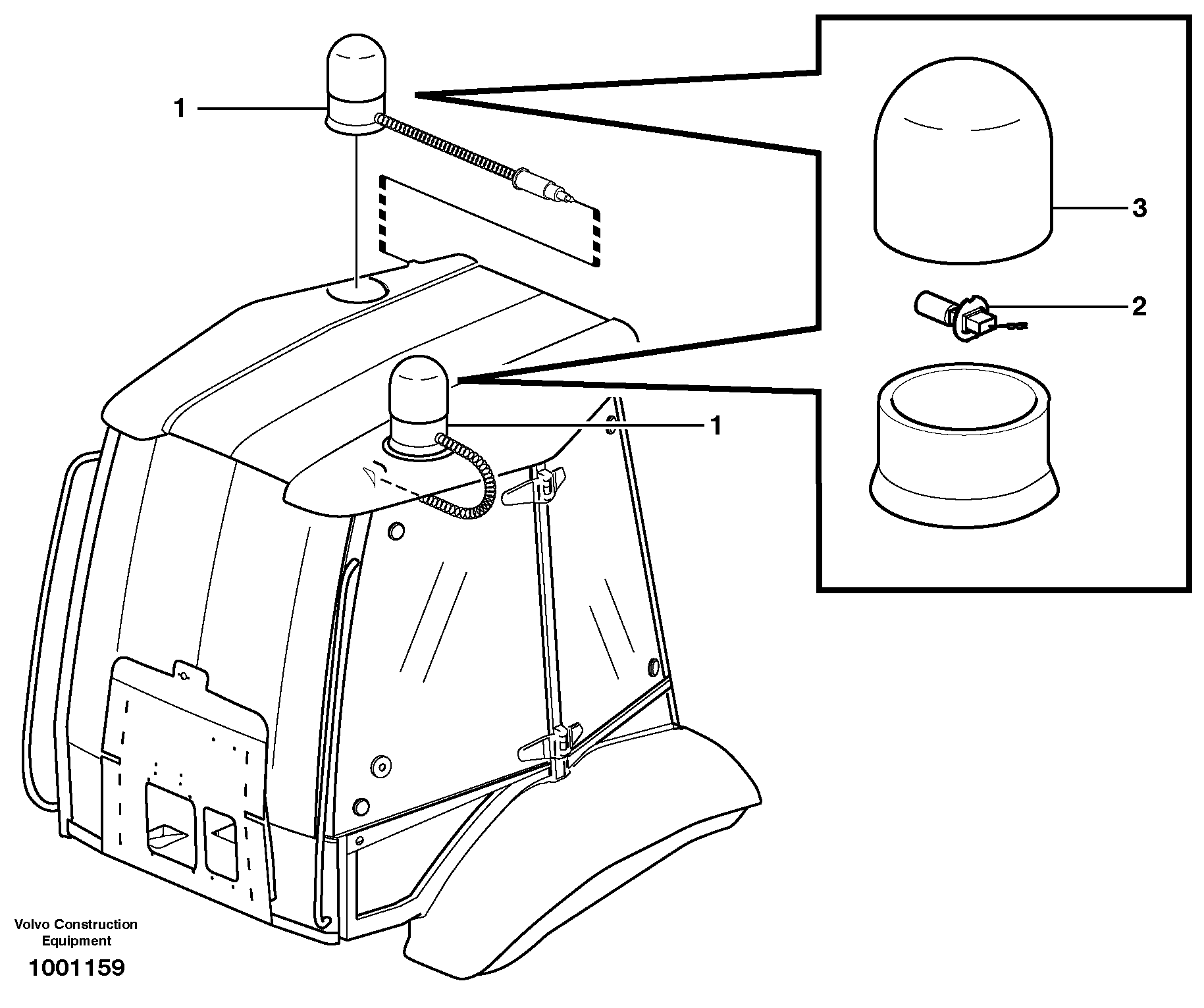 1

3

2

1

Volvo Construction Equipment

1001159