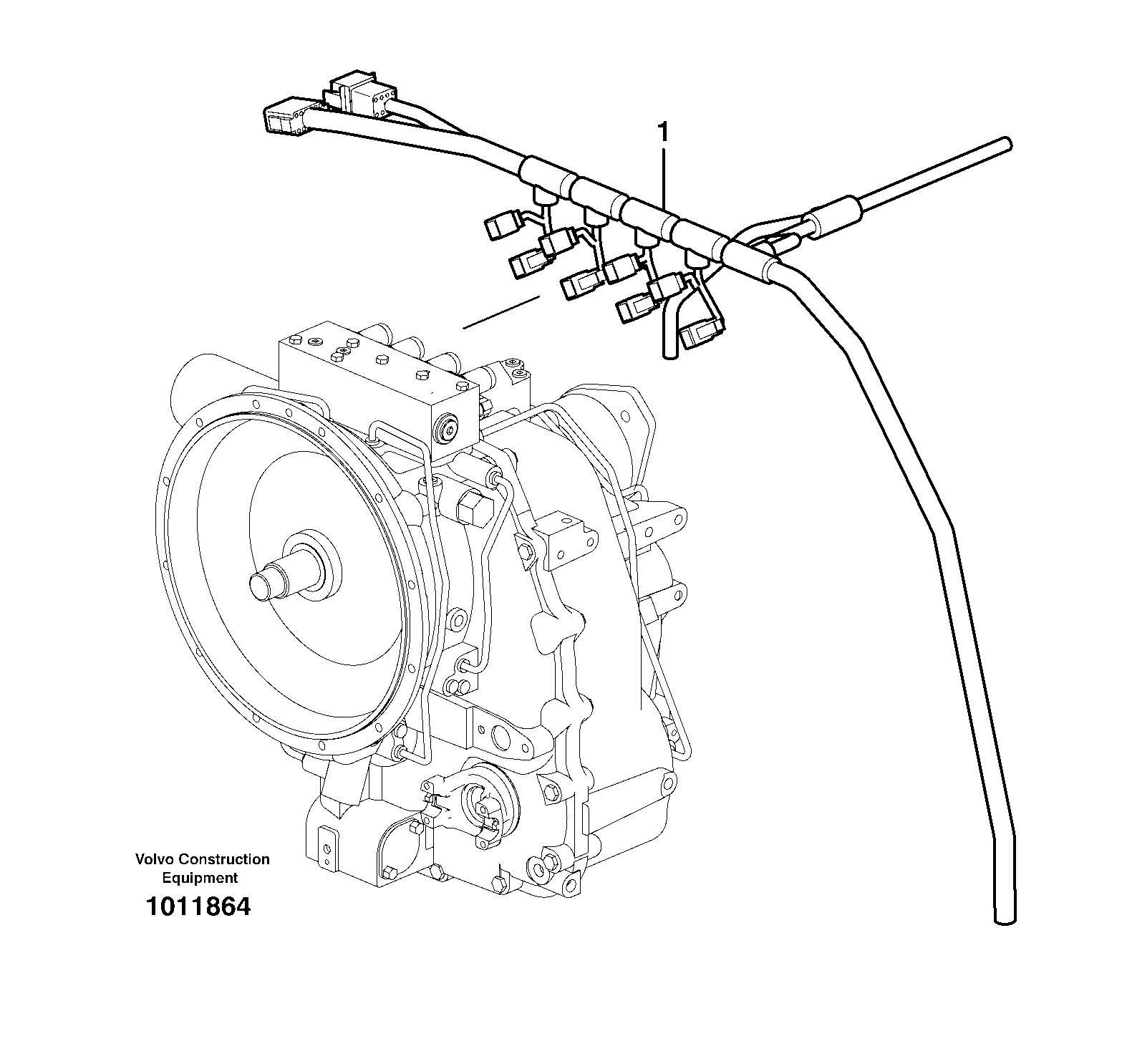 1

Volvo Construction Equipment

1011864