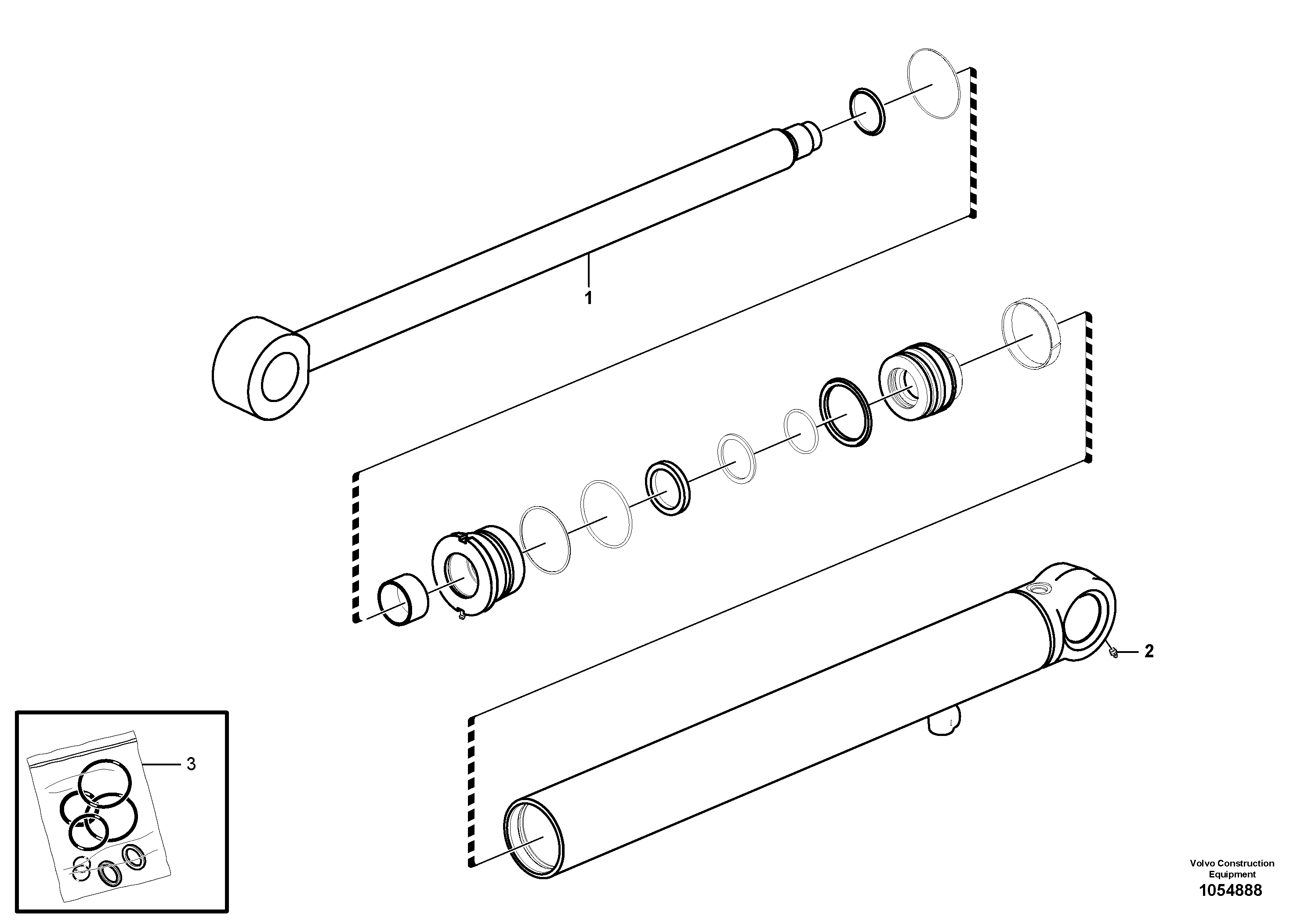 1

2

3

Volvo Construction Equipment
1054888