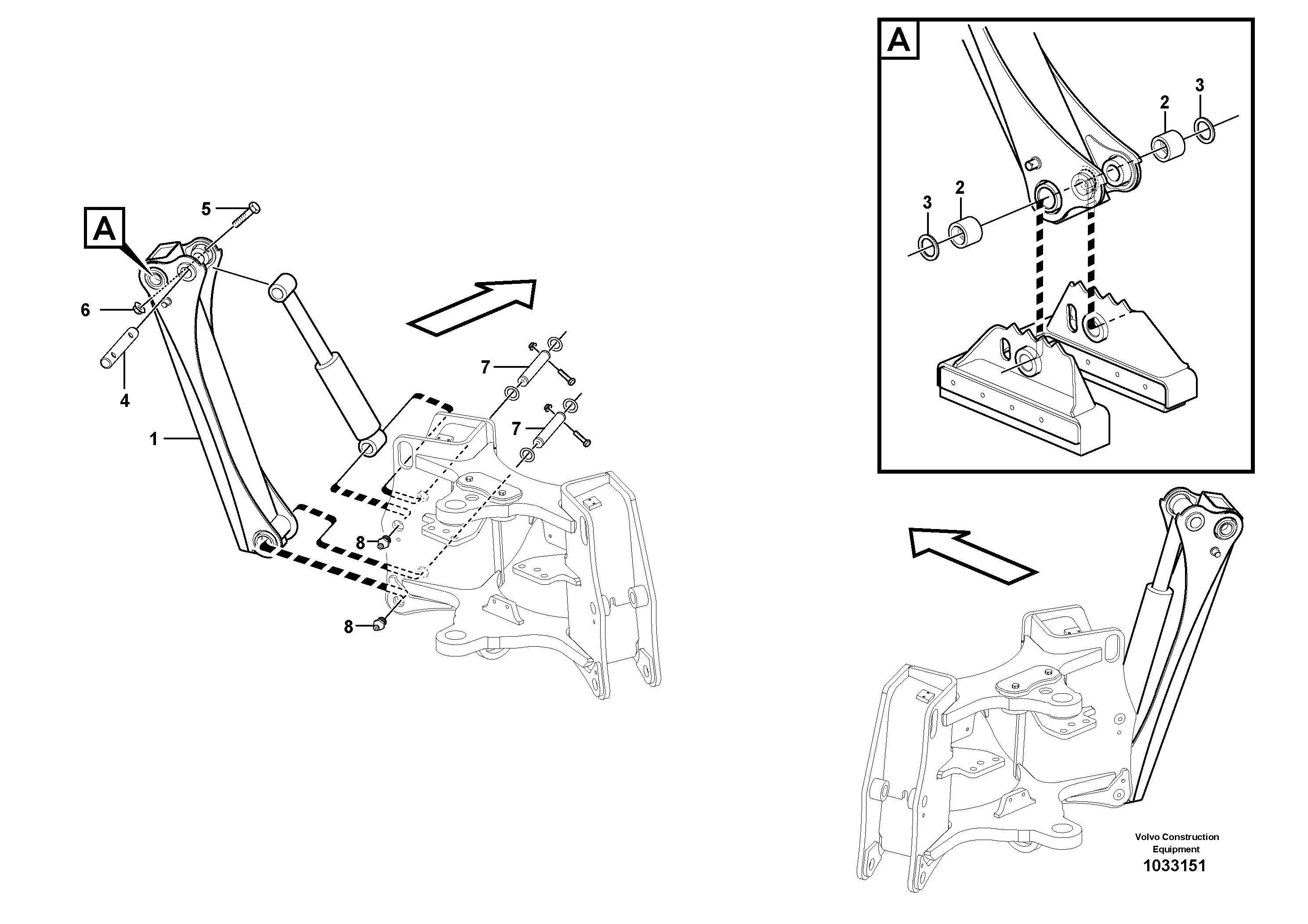 A

5

6

4

1

7

7

8

8

A

3

2

2

3

Volvo Construction Equipment

1033151