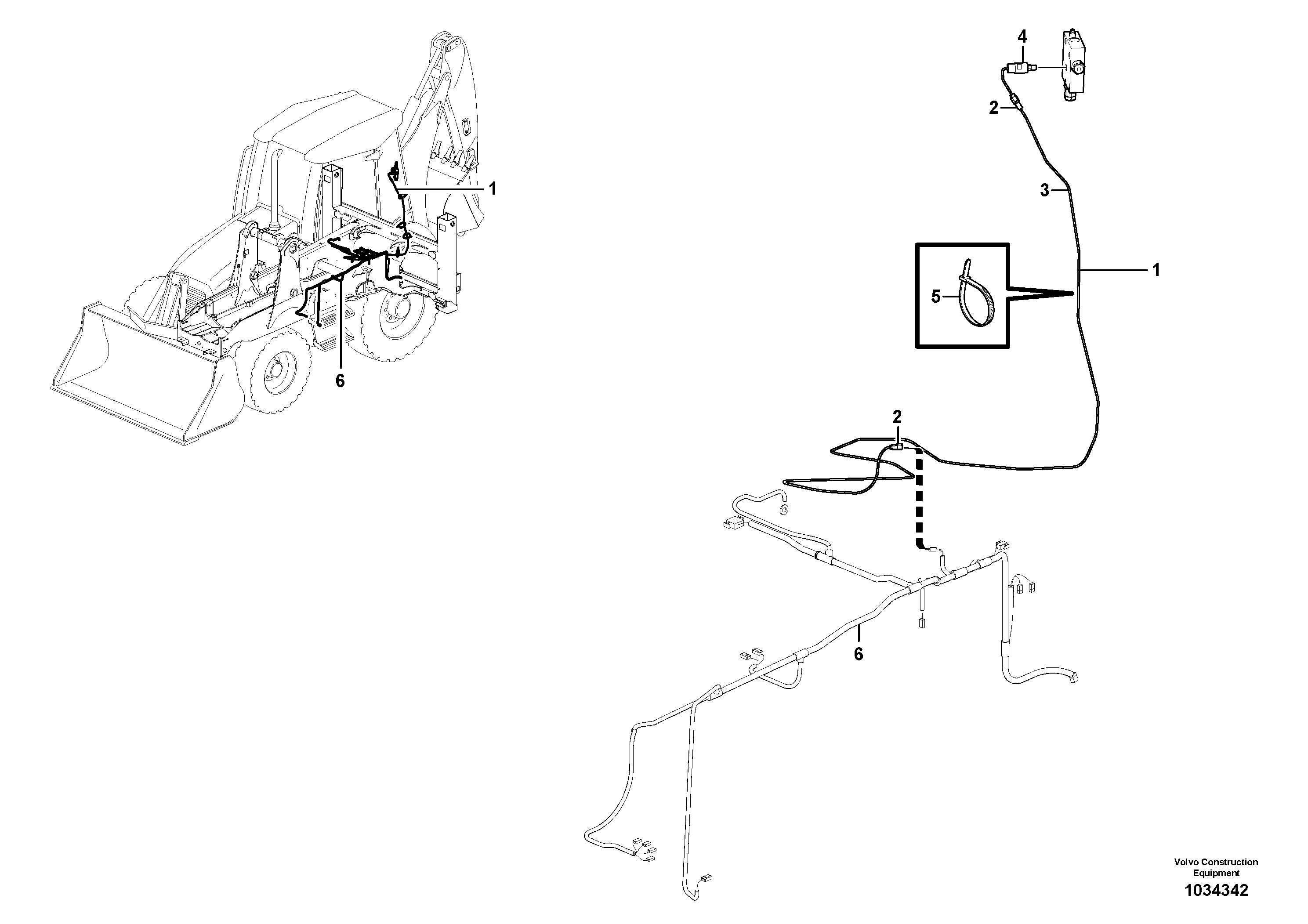 1

6

4

2

3

5

1

2

6

Volvo Construction Equipment
1034342