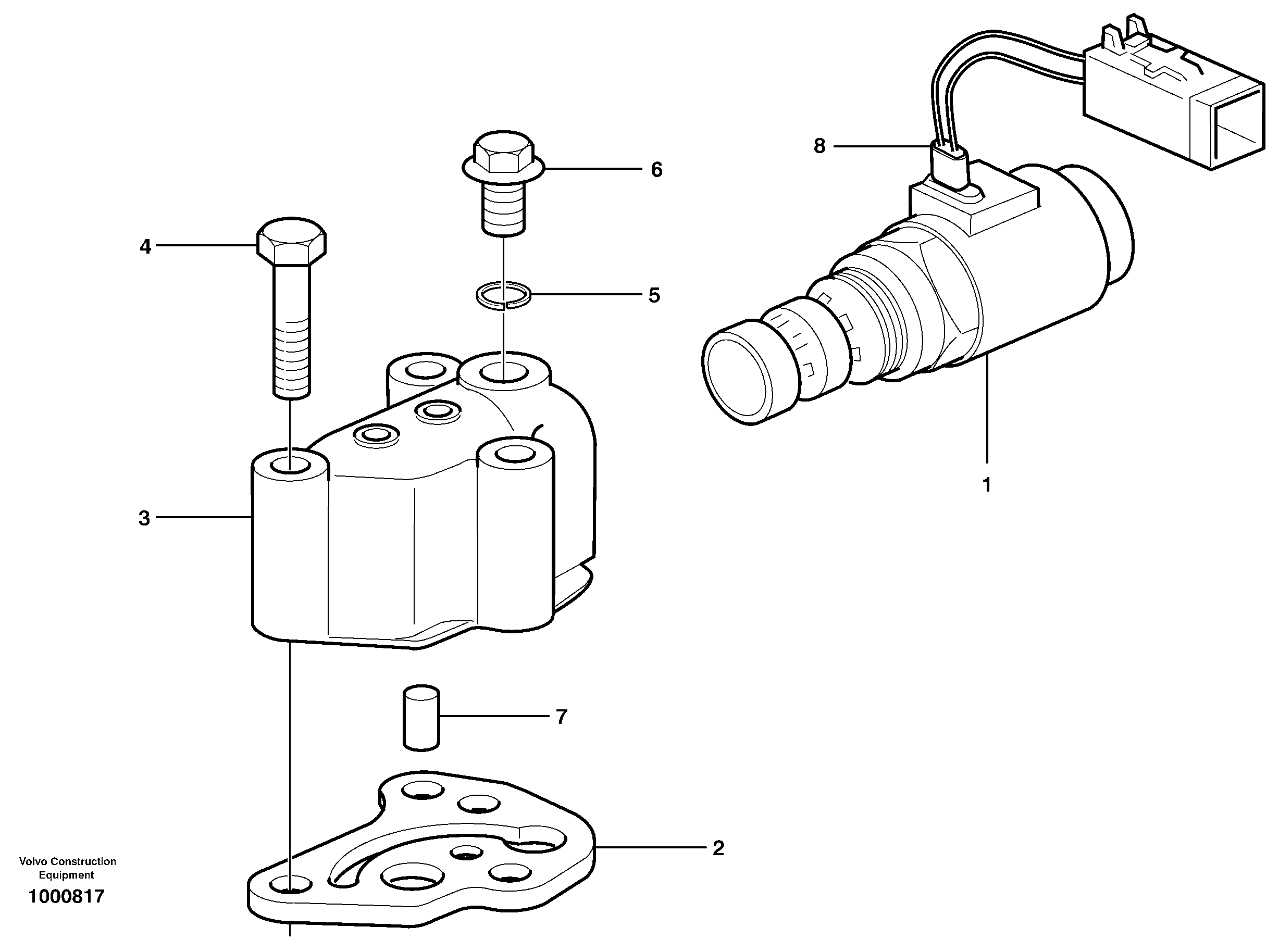 8
6
4
5
1
3
7
2
Volvo Construction Equipment
1000817