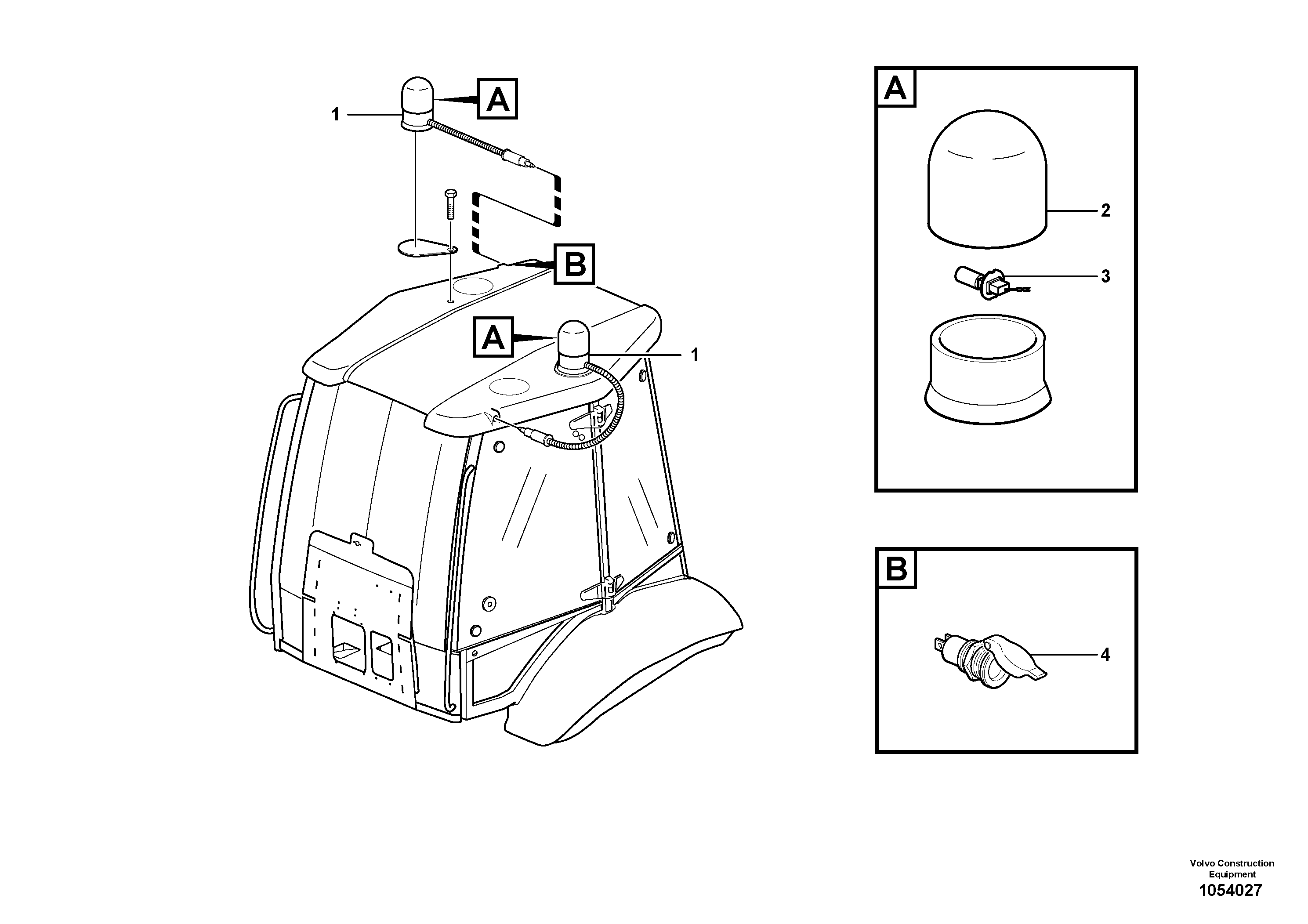 1
A
B
A
1
A
2
3
B
4
Volvo Construction Equipment
1054027