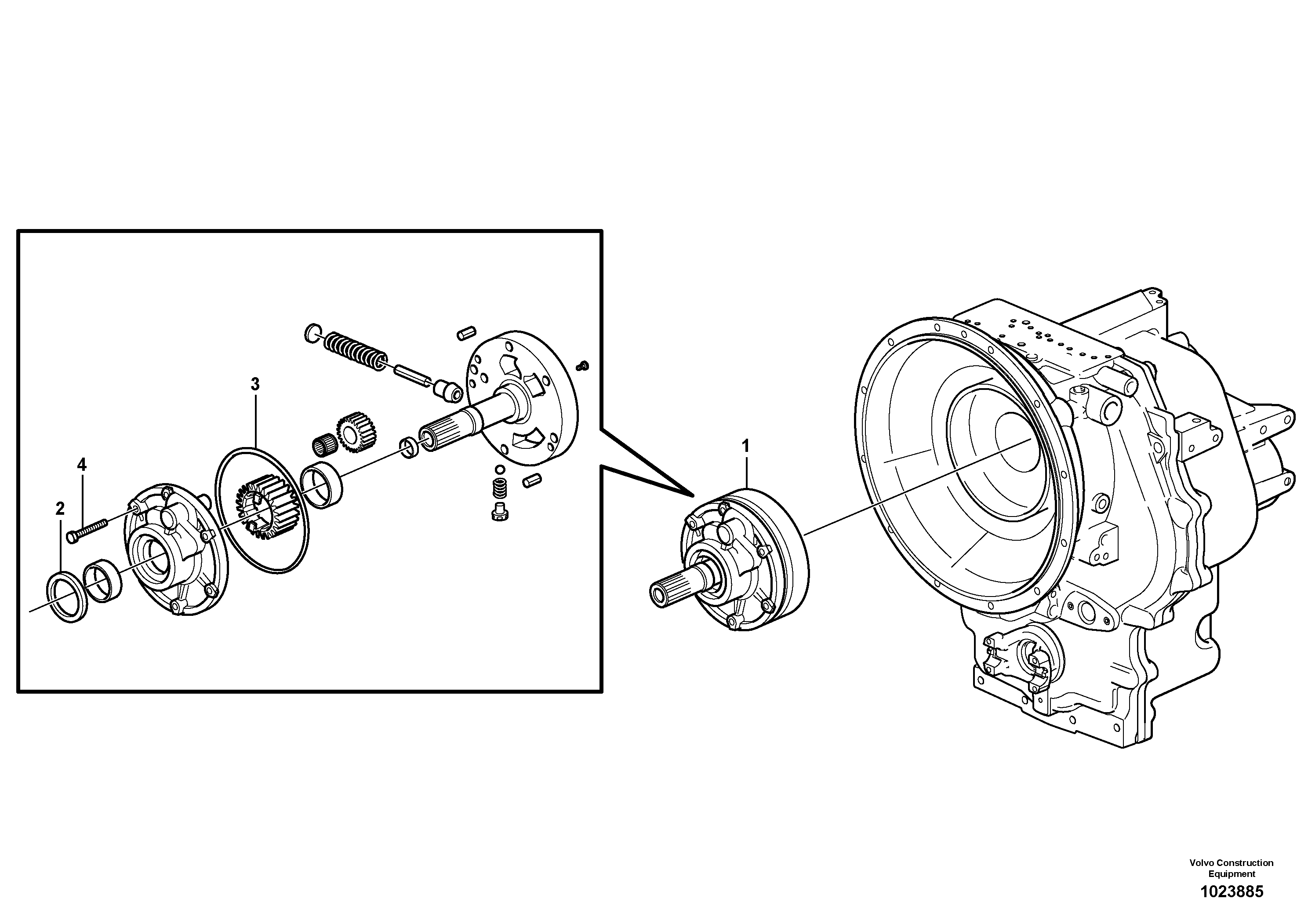 3

4

2

1

Volvo Construction Equipment

1023885