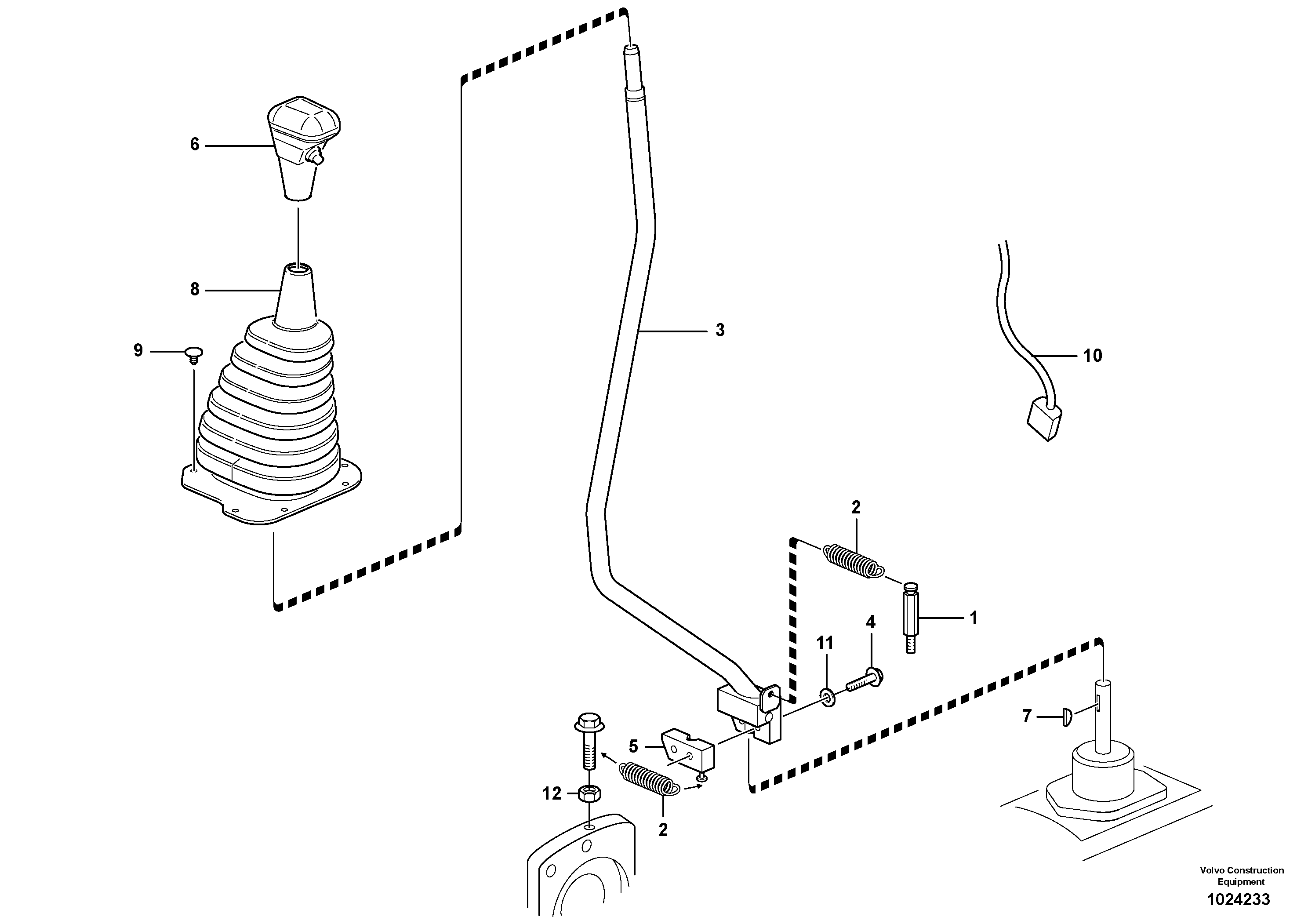 6
8
9
3
10
2
1
11
4
7
5
12
2

Volvo Construction Equipment
1024233