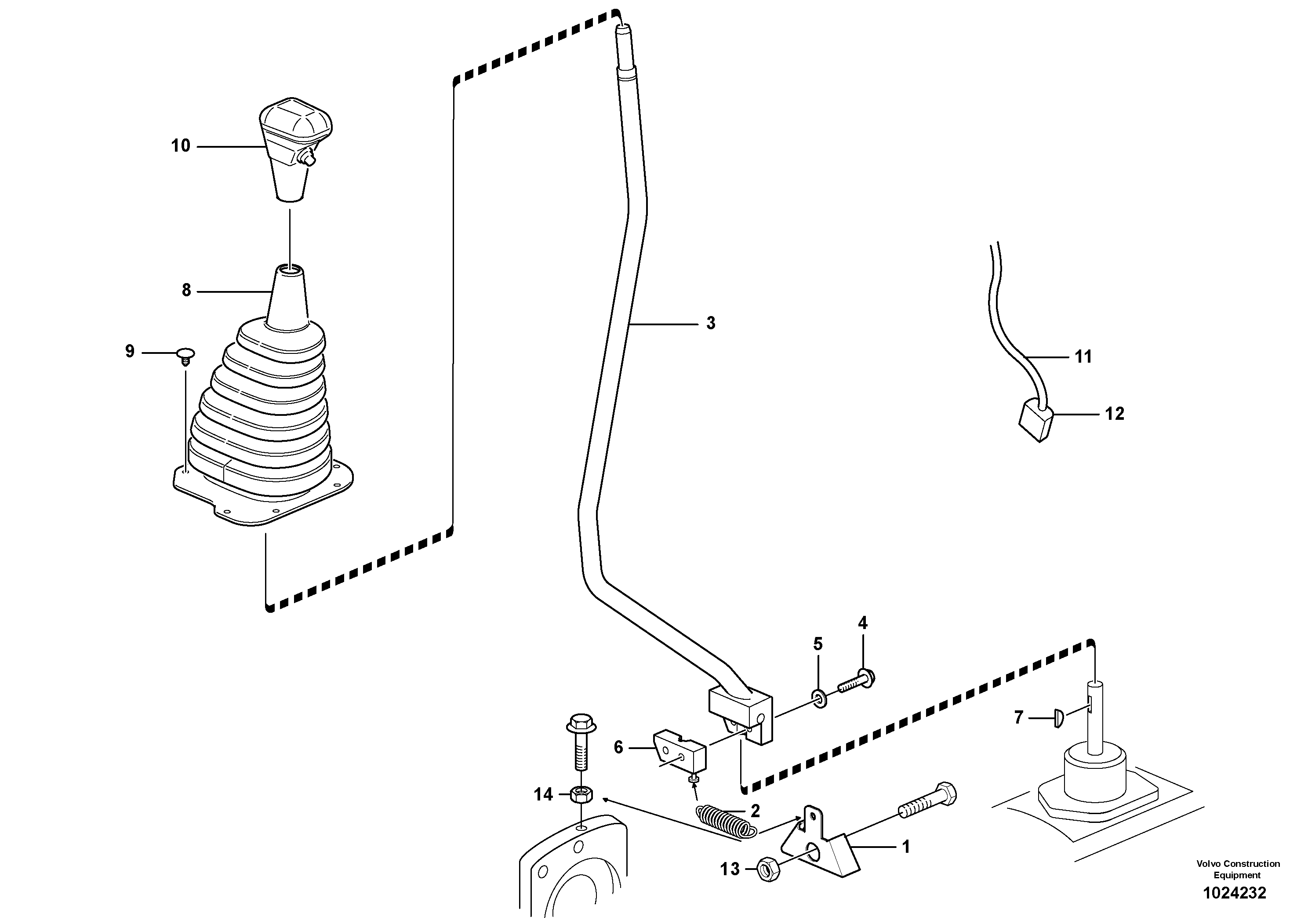 10
8
9
3
11
12
4
5
7
6
14
2
1
13
Volvo Construction Equipment
1024232