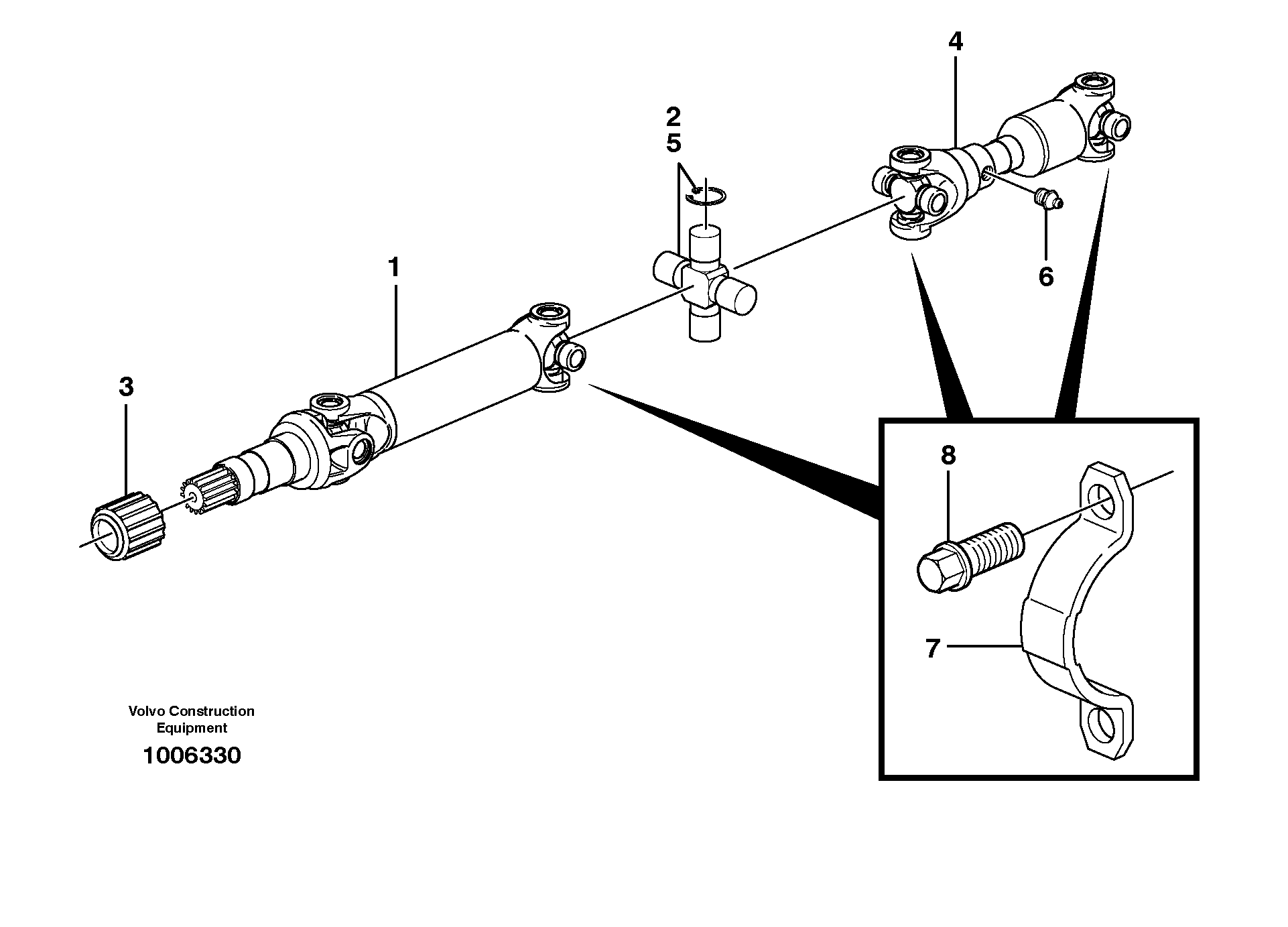 4

2
5

1

6

3

8

7

Volvo Construction
Equipment

1006330