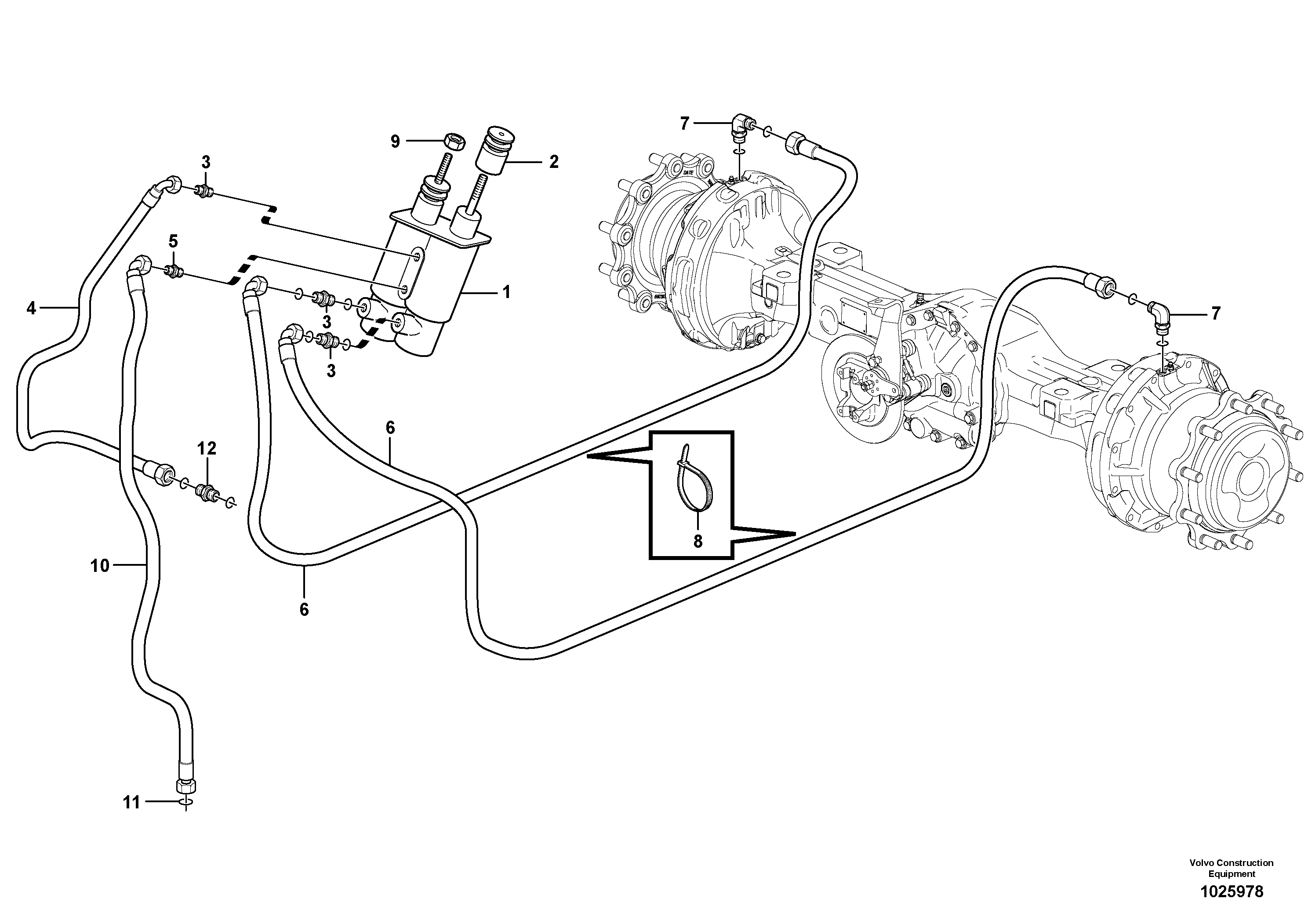 7
9
2
3
5
1
4
3
3
7
6
12
8
10
6
11
Volvo Construction Equipment
1025978