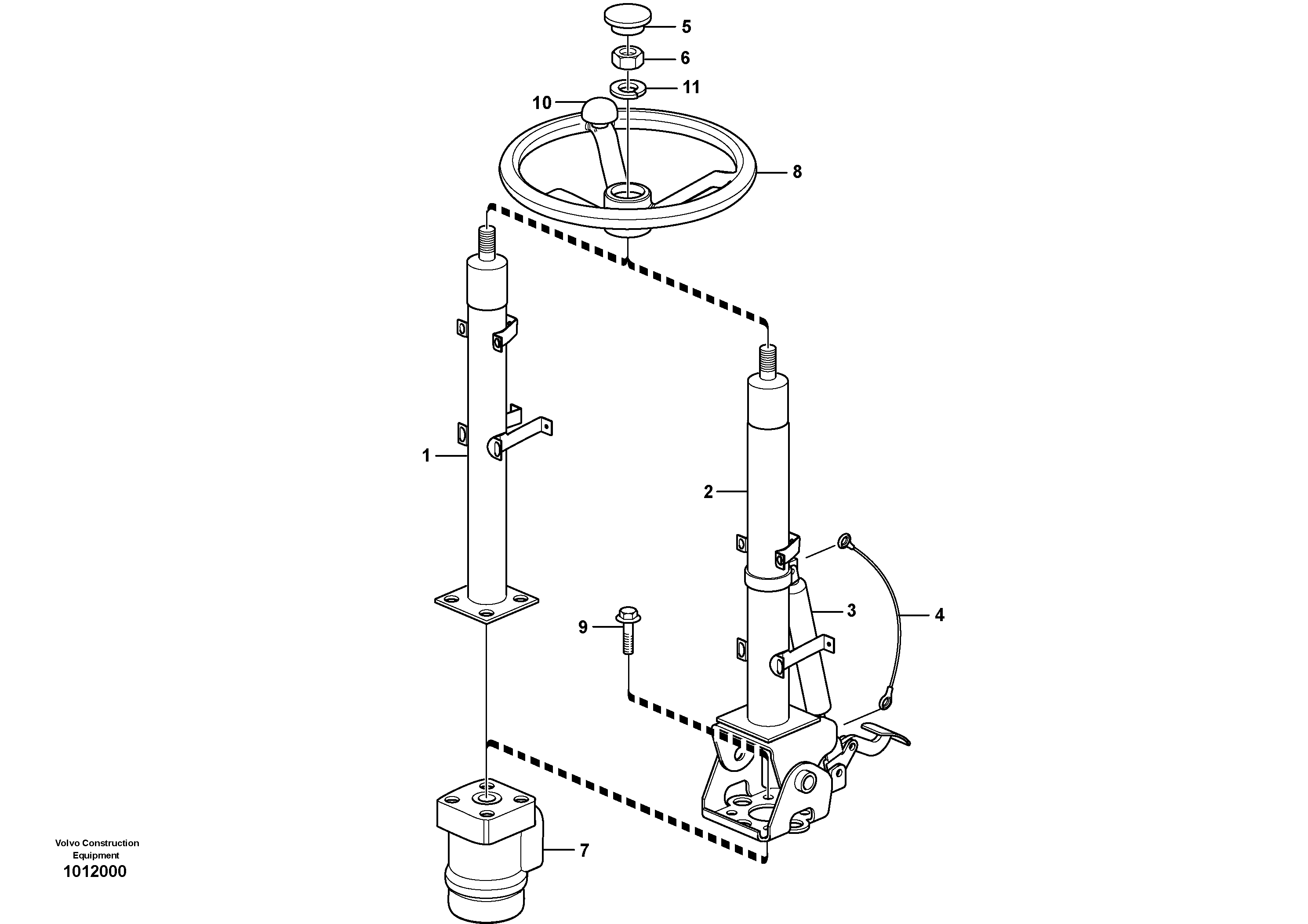 5
6
11
10
8
1
2
3
4
9
7
Volvo Construction Equipment
1012000