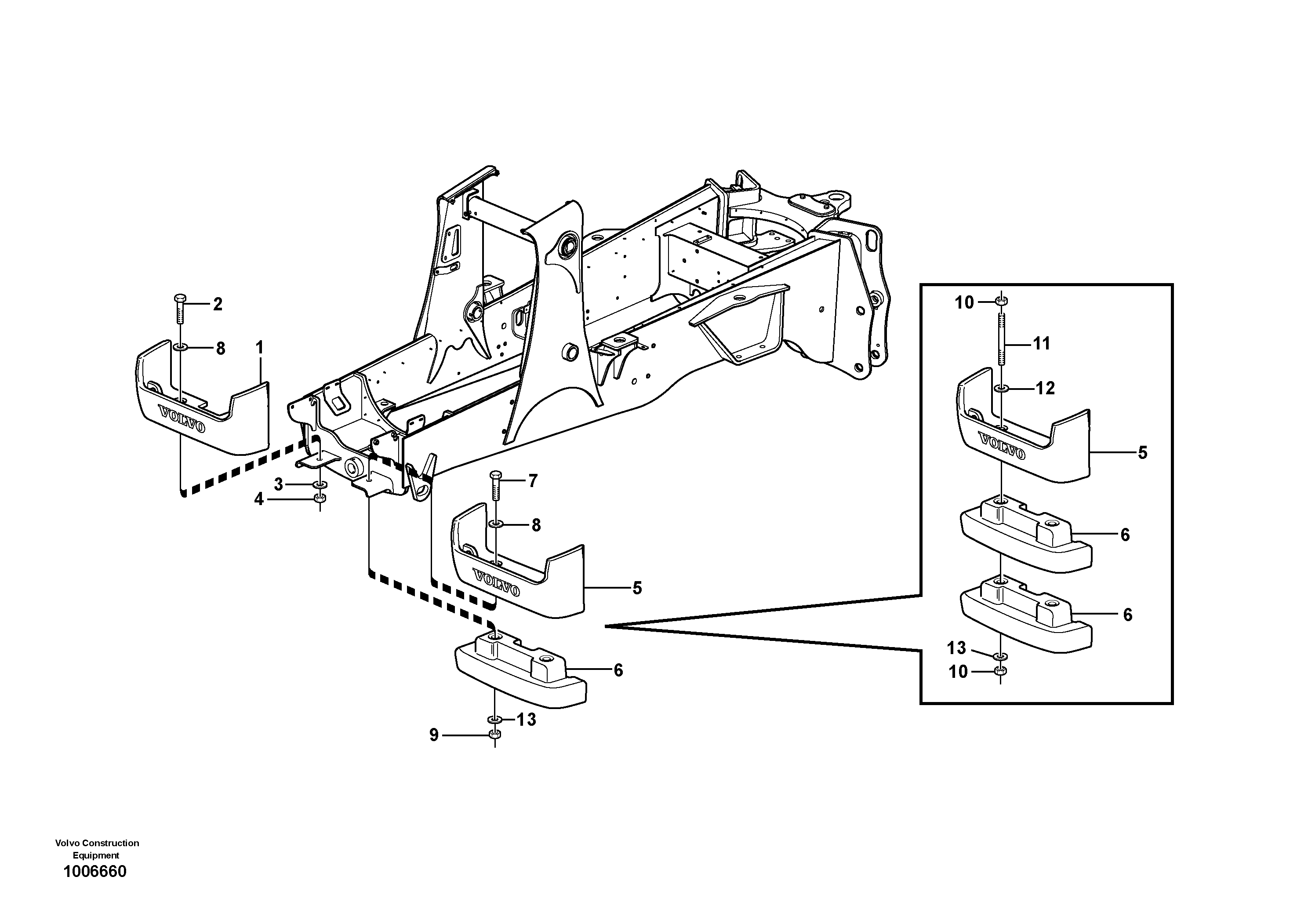 2
8
1
VOLVO
3
4
7
8
VOLVO
5
6
13
9
10
11
12
VOLVO
5
6
6
13
10

Volvo Construction Equipment
1006660