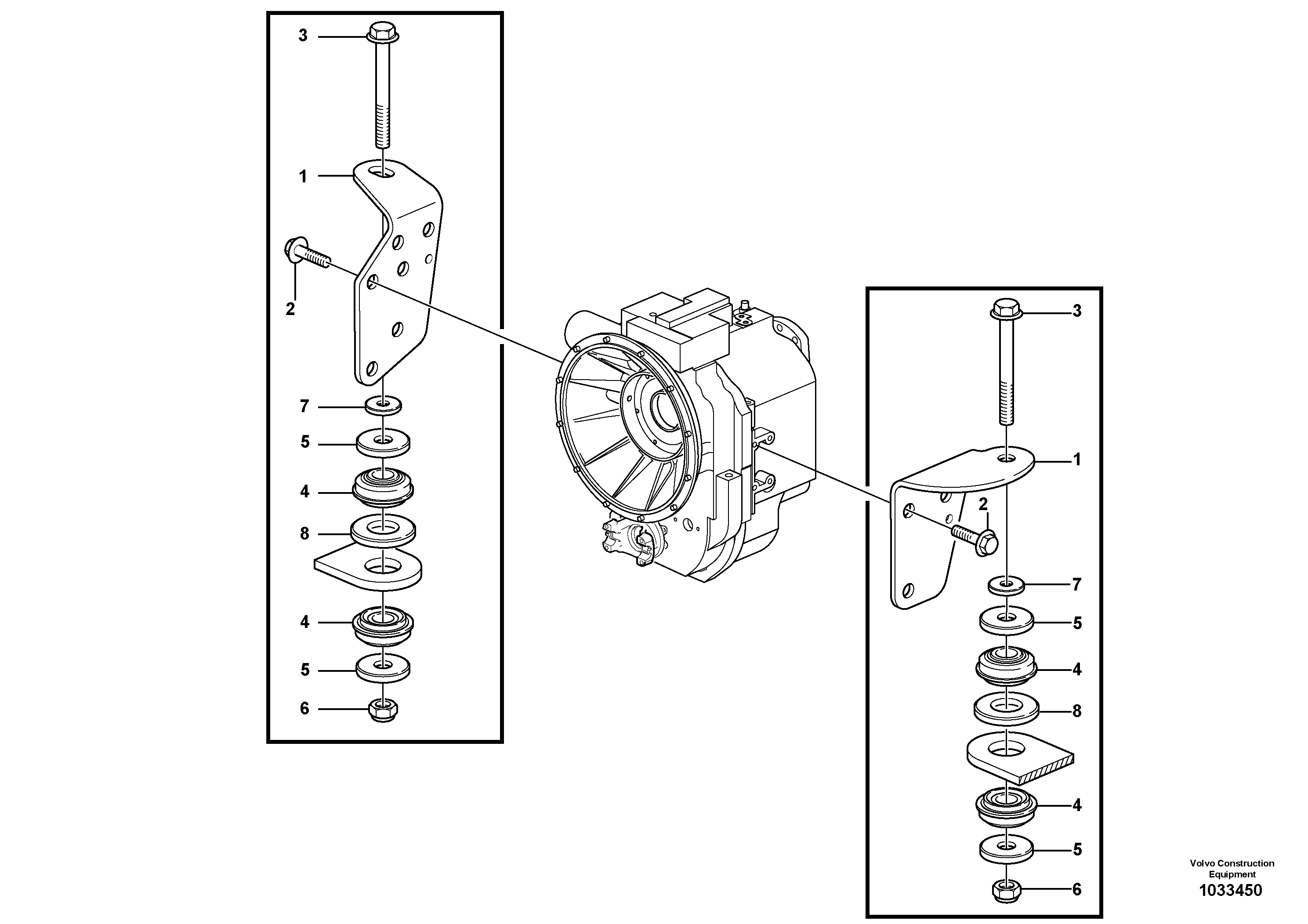 3
1
2
7
5
4
8
4
5
6

3
1
2
7
5
4
8
4
5
6

Volvo Construction Equipment
1033450